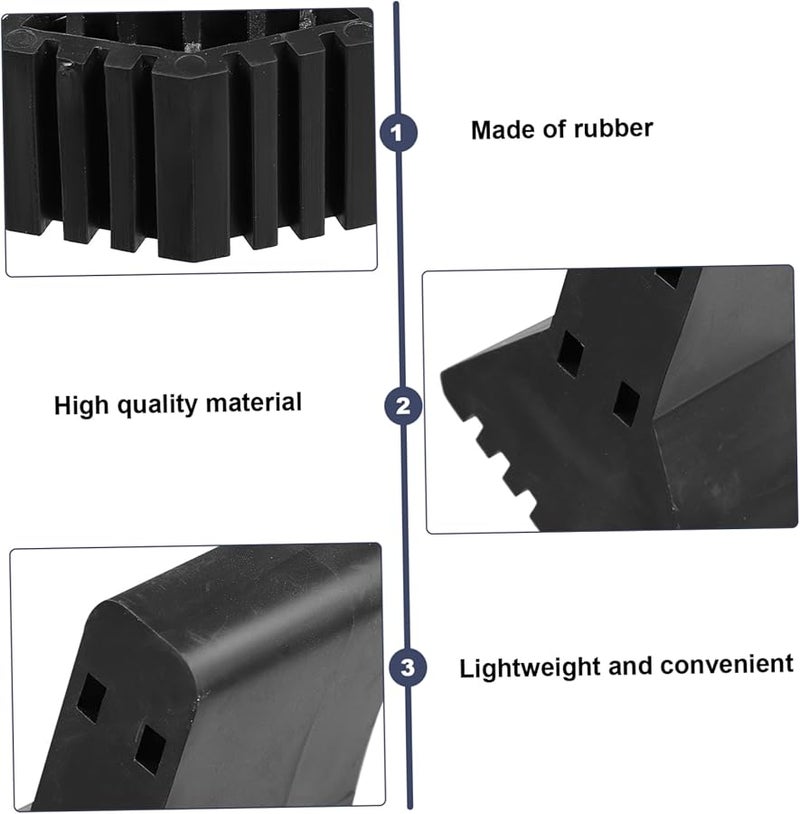 1
Made of rubber

High quality material
2

3
Lightweight and convenient