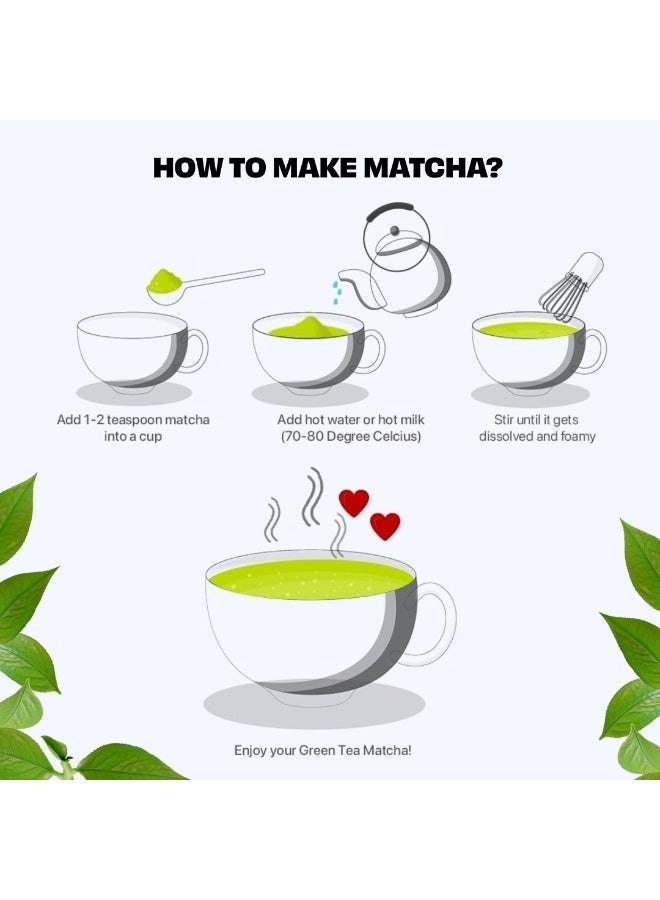 HOW TO MAKE MATCHA?

Add 1-2 teaspoon matcha into a cup

Add hot water or hot milk (70-80 Degree Celcius)

Stir until it gets dissolved and foamy

Enjoy your Green Tea Matcha!