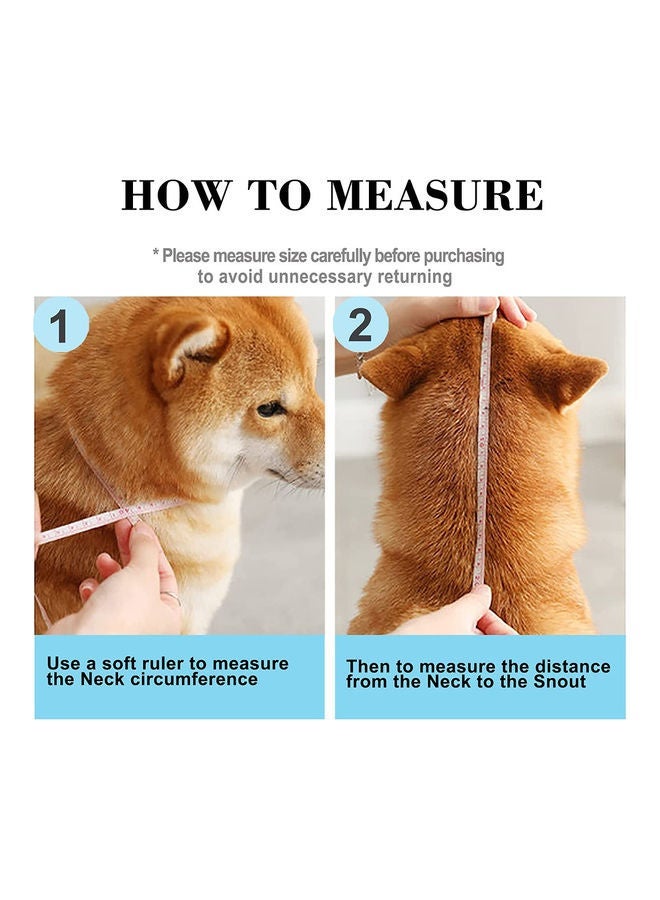 HOW TO MEASURE

* Please measure size carefully before purchasing to avoid unnecessary returning

1

Use a soft ruler to measure the Neck circumference

2

Then to measure the distance from the Neck to the Snout