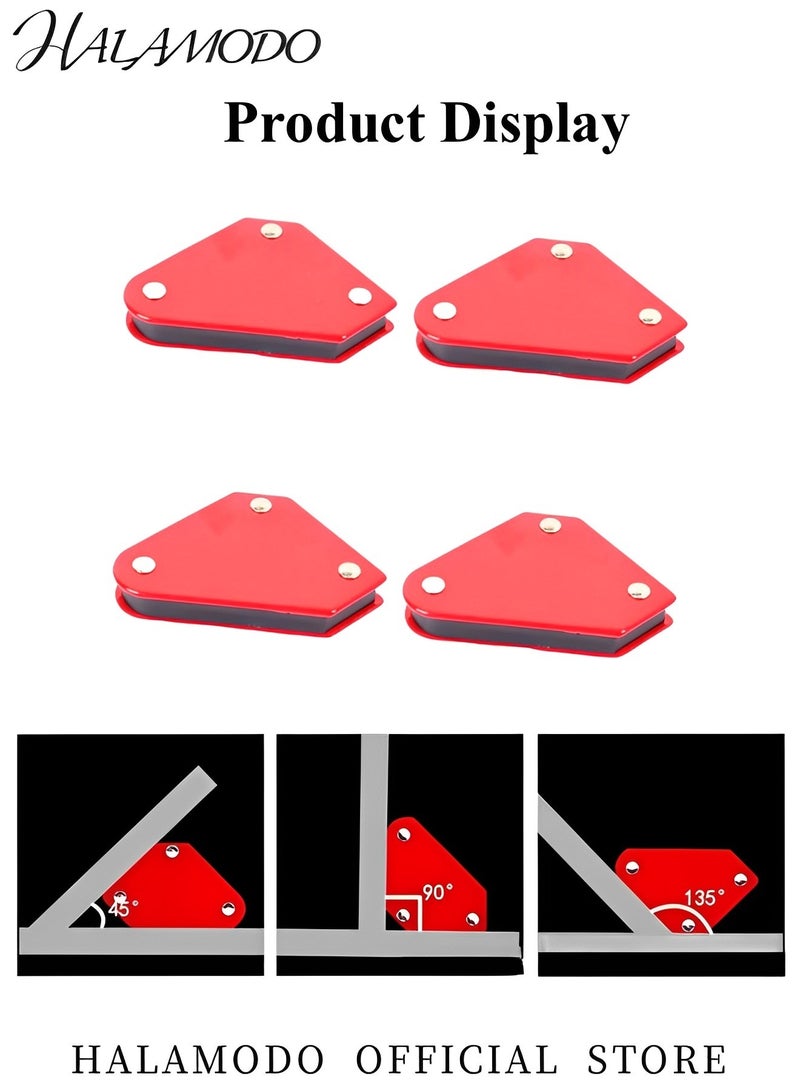 HALAMODO

Product Display

45°

90°

135°

HALAMODO OFFICIAL STORE