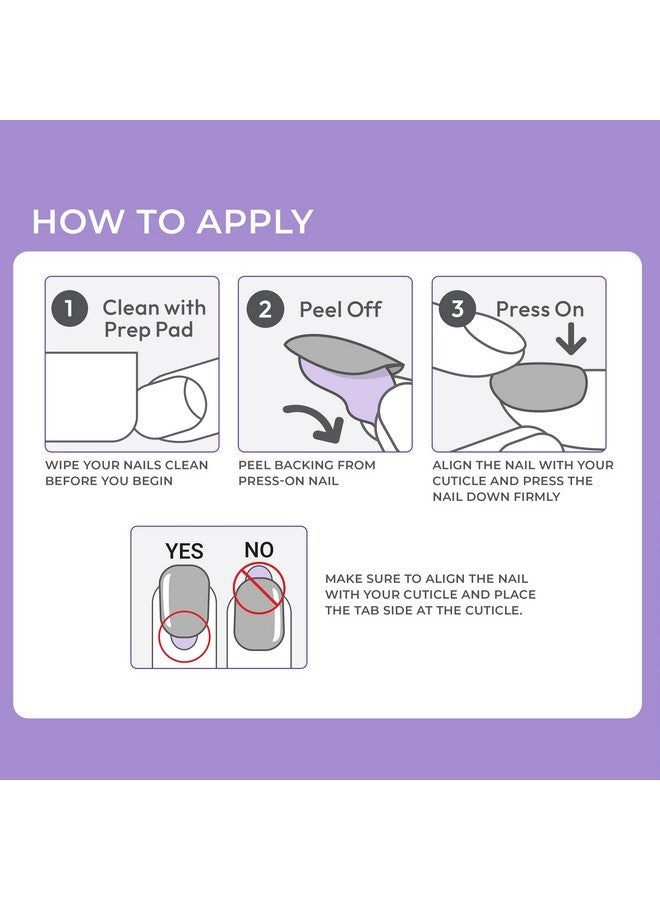 HOW TO APPLY

1 Clean with Prep Pad

WIPE YOUR NAILS CLEAN BEFORE YOU BEGIN

2 Peel Off

PEEL BACKING FROM PRESS-ON NAIL

3 Press On

ALIGN THE NAIL WITH YOUR CUTICLE AND PRESS THE NAIL DOWN FIRMLY

YES

NO

MAKE SURE TO ALIGN THE NAIL WITH YOUR CUTICLE AND PLACE THE TAB SIDE AT THE CUTICLE.