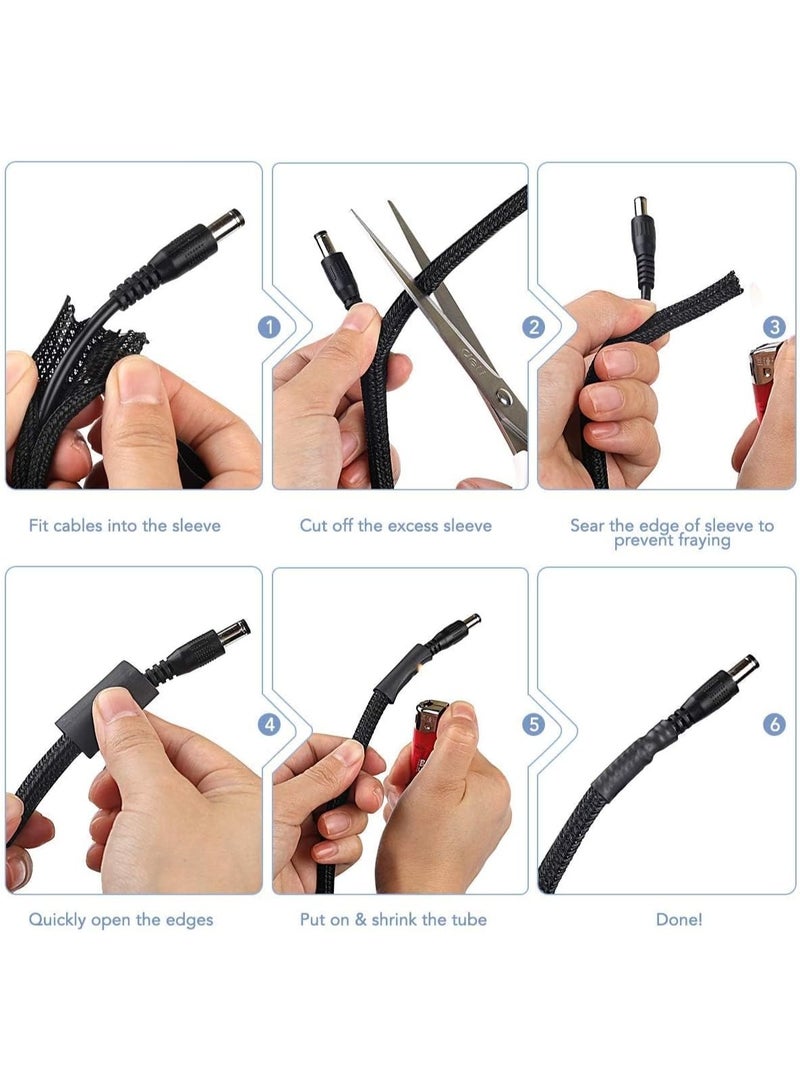 1

Fit cables into the sleeve

2

Cut off the excess sleeve

3

Sear the edge of sleeve to prevent fraying

4

Quickly open the edges

5

Put on & shrink the tube

6

Done!