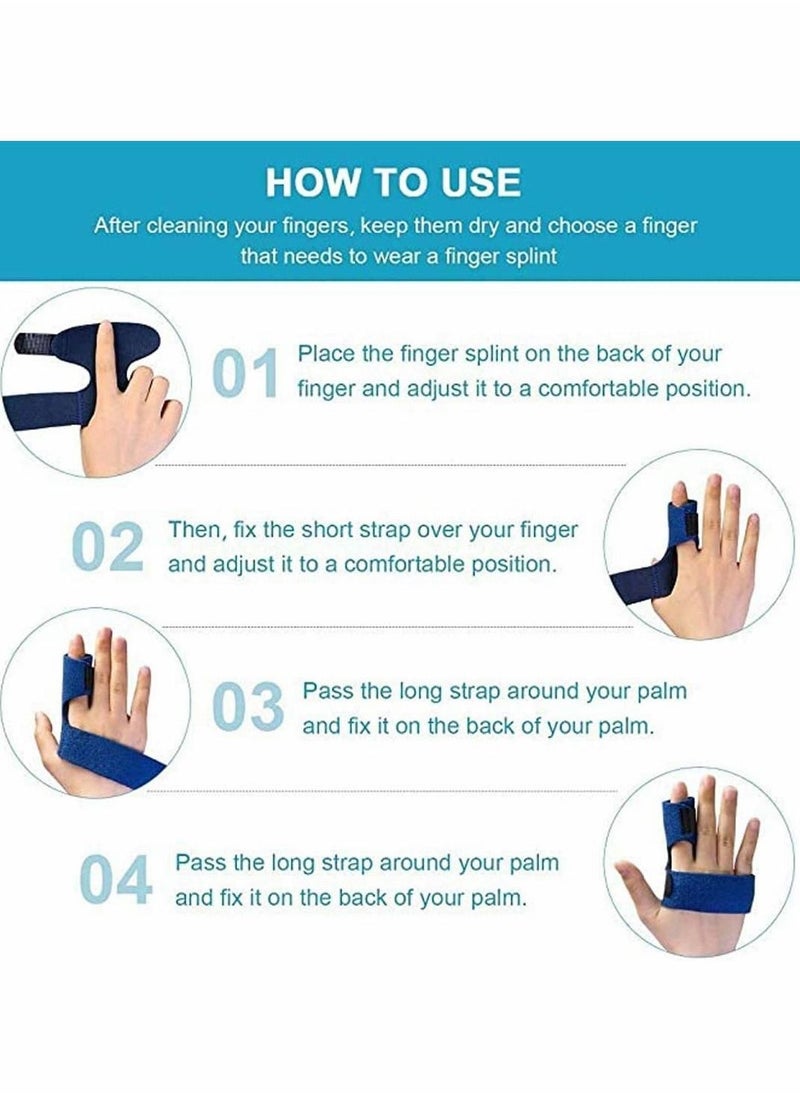 HOW TO USE

After cleaning your fingers, keep them dry and choose a finger that needs to wear a finger splint

01 Place the finger splint on the back of your finger and adjust it to a comfortable position.

02 Then, fix the short strap over your finger and adjust it to a comfortable position.

03 Pass the long strap around your palm and fix it on the back of your palm.

04 Pass the long strap around your palm and fix it on the back of your palm.