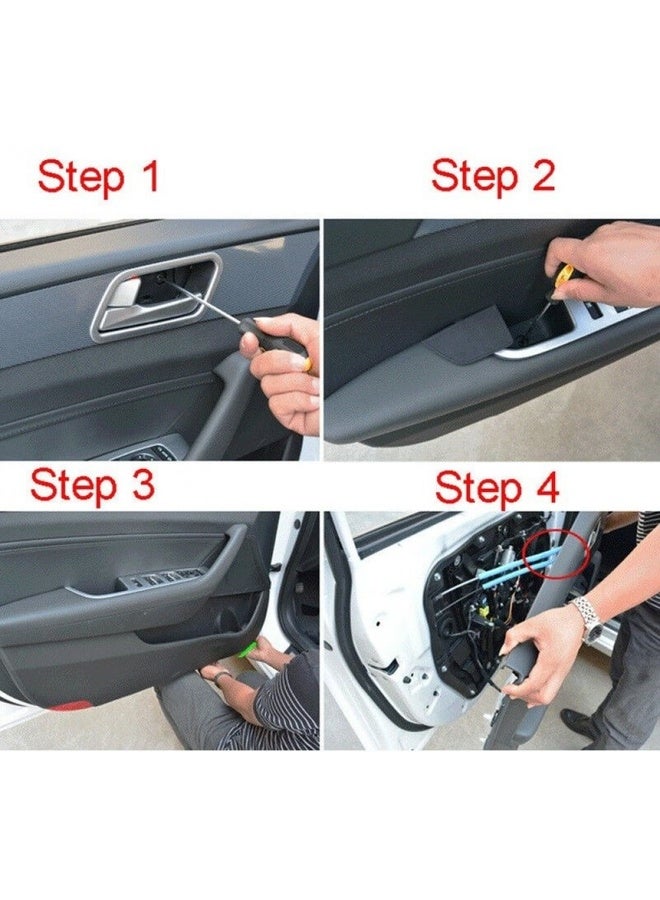 Step 1

Step 2

Step 3

Step 4