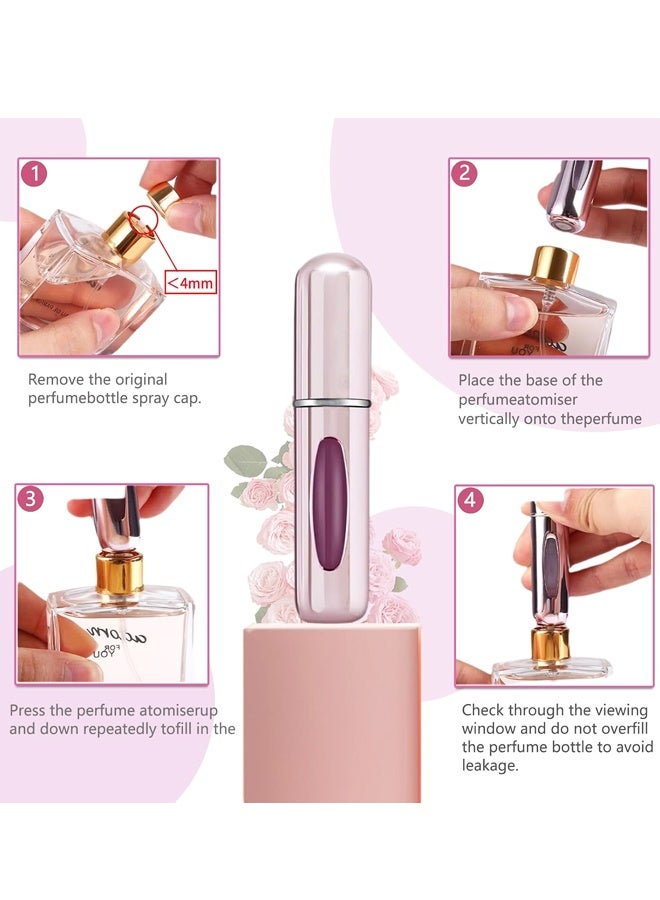 1

<4mm

Remove the original perfumebottle spray cap.

2

Place the base of the perfumeatomiser vertically onto theperfume

3

Press the perfume atomiserup and down repeatedly tofill in the

4

Check through the viewing window and do not overfill the perfume bottle to avoid leakage.