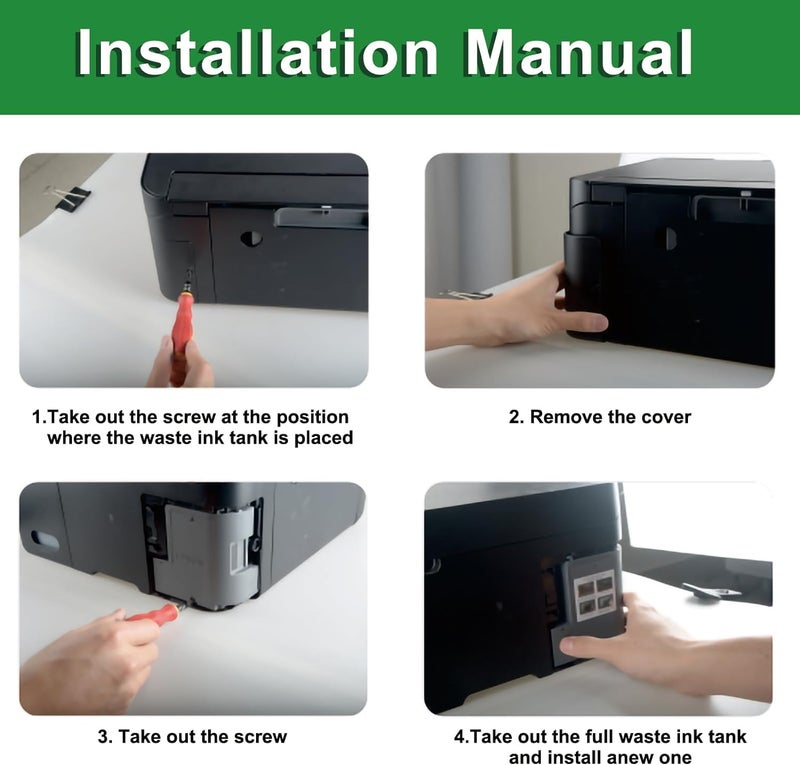 Installation Manual

1.Take out the screw at the position where the waste ink tank is placed

2. Remove the cover

3. Take out the screw

4.Take out the full waste ink tank and install anew one