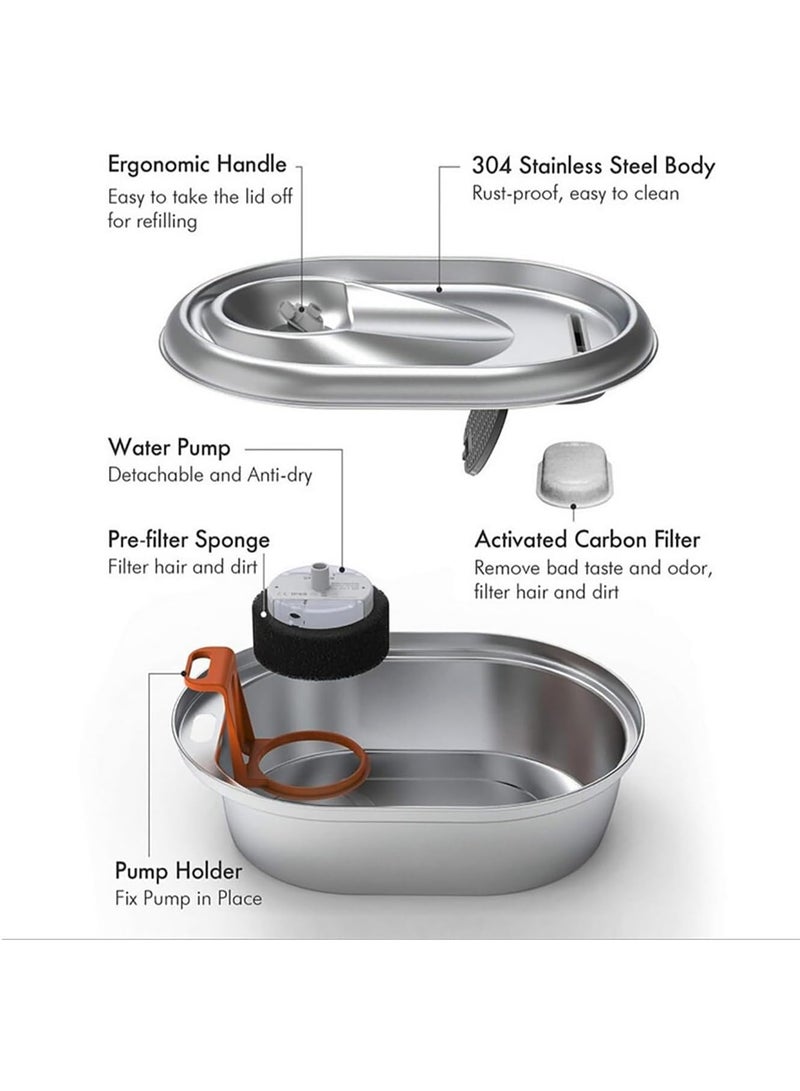 Ergonomic Handle
Easy to take the lid off for refilling

304 Stainless Steel Body
Rust-proof, easy to clean

Water Pump
Detachable and Anti-dry

Pre-filter Sponge
Filter hair and dirt

Activated Carbon Filter
Remove bad taste and odor, filter hair and dirt

Pump Holder
Fix Pump in Place