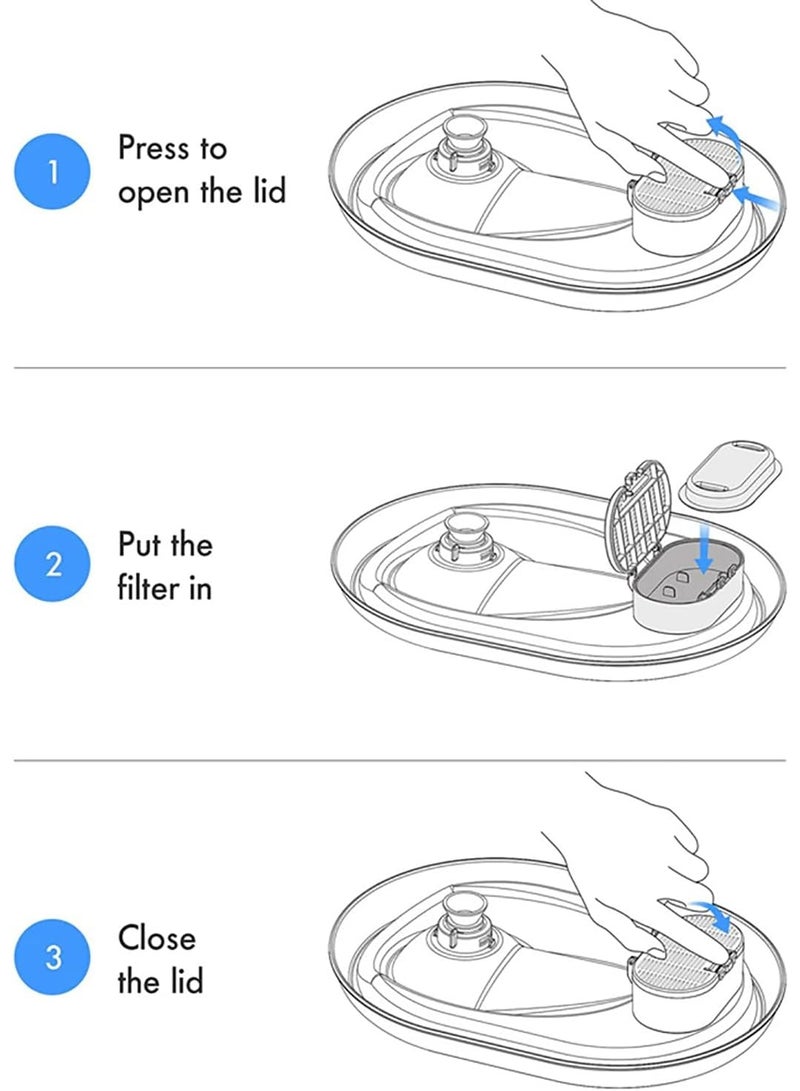 1

Press to open the lid

2

Put the filter in

3

Close the lid