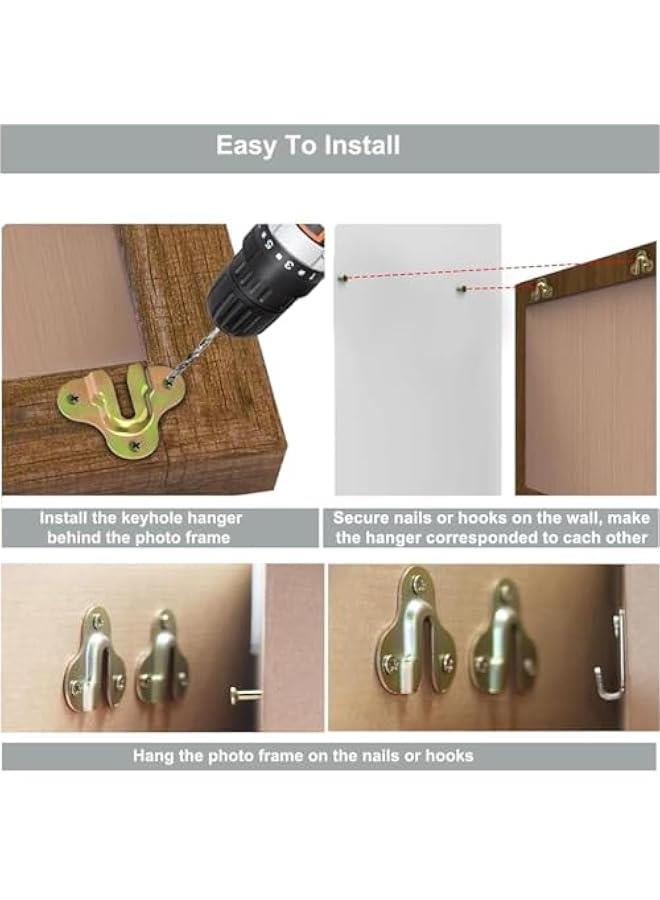 Easy To Install

Install the keyhole hanger behind the photo frame

Secure nails or hooks on the wall, make the hanger corresponded to cach other

Hang the photo frame on the nails or hooks