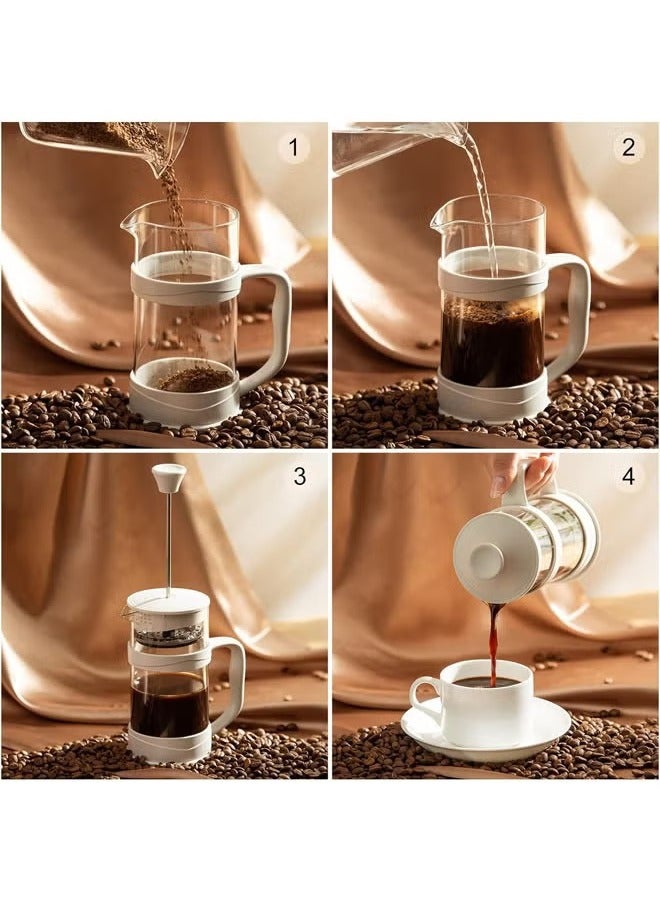 1

2

3

4