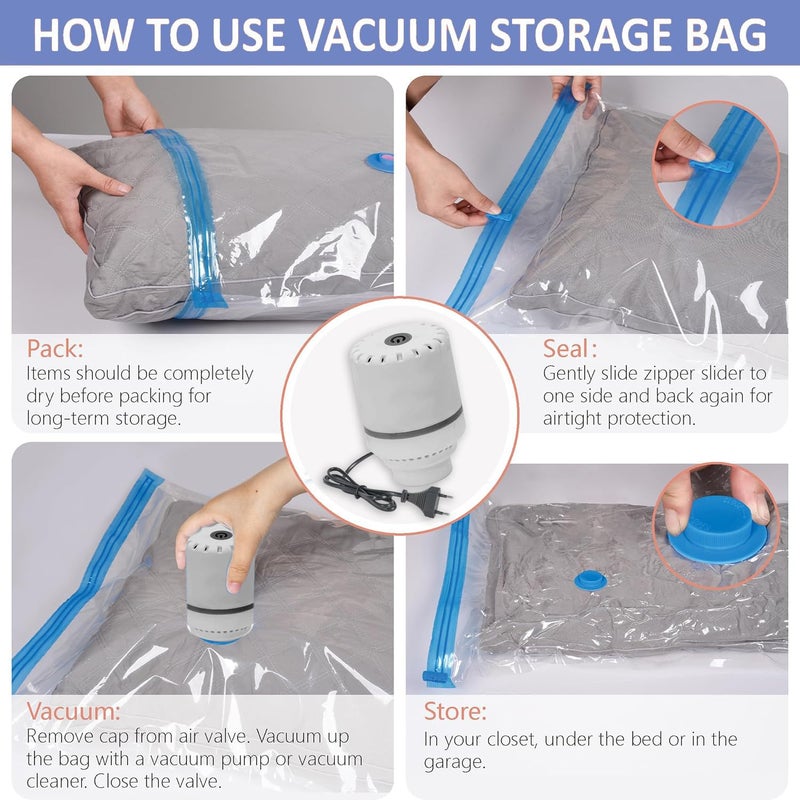 HOW TO USE VACUUM STORAGE BAG

Pack:
Items should be completely dry before packing for long-term storage.

Seal:
Gently slide zipper slider to one side and back again for airtight protection.

Vacuum:
Remove cap from air valve. Vacuum up the bag with a vacuum pump or vacuum cleaner. Close the valve.

Store:
In your closet, under the bed or in the garage.