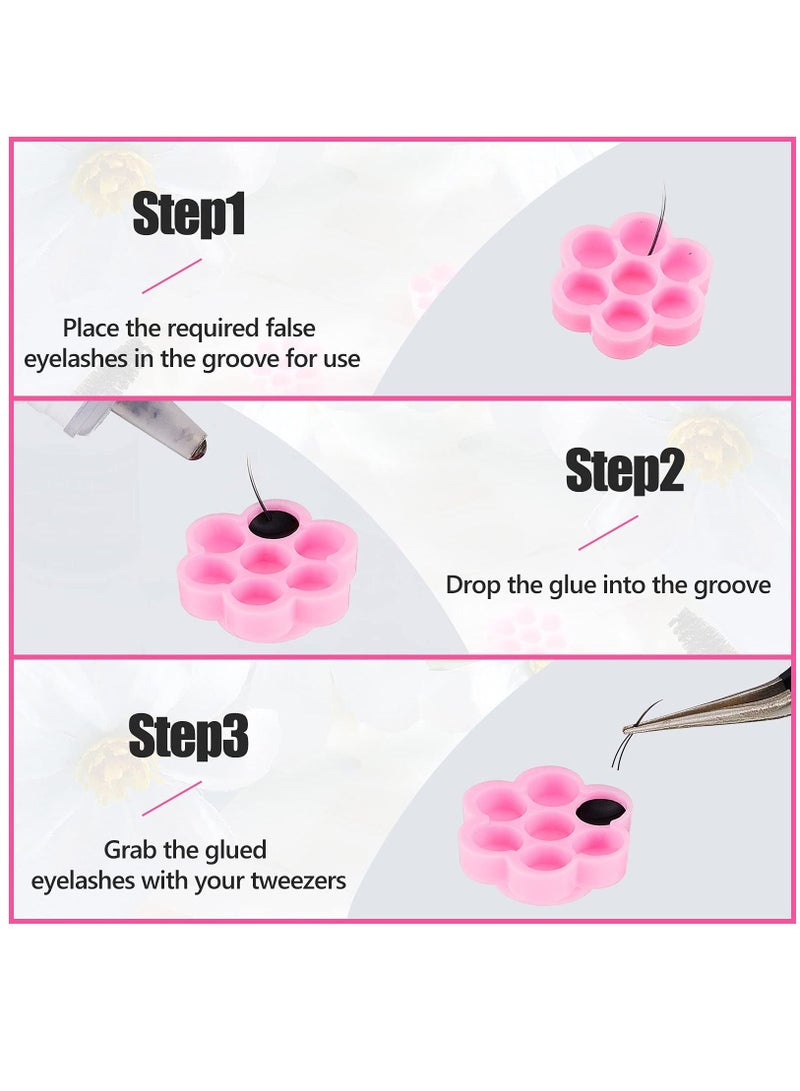 Step1

Place the required false eyelashes in the groove for use

Step2

Drop the glue into the groove

Step3

Grab the glued eyelashes with your tweezers