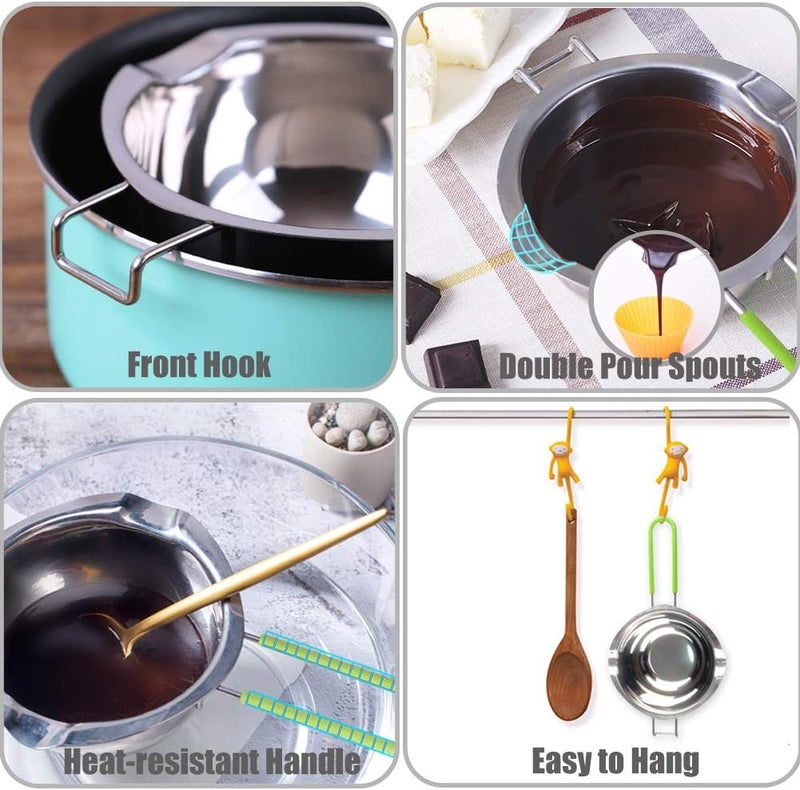 Front Hook

Double Pour Spouts

Heat-resistant Handle

Easy to Hang