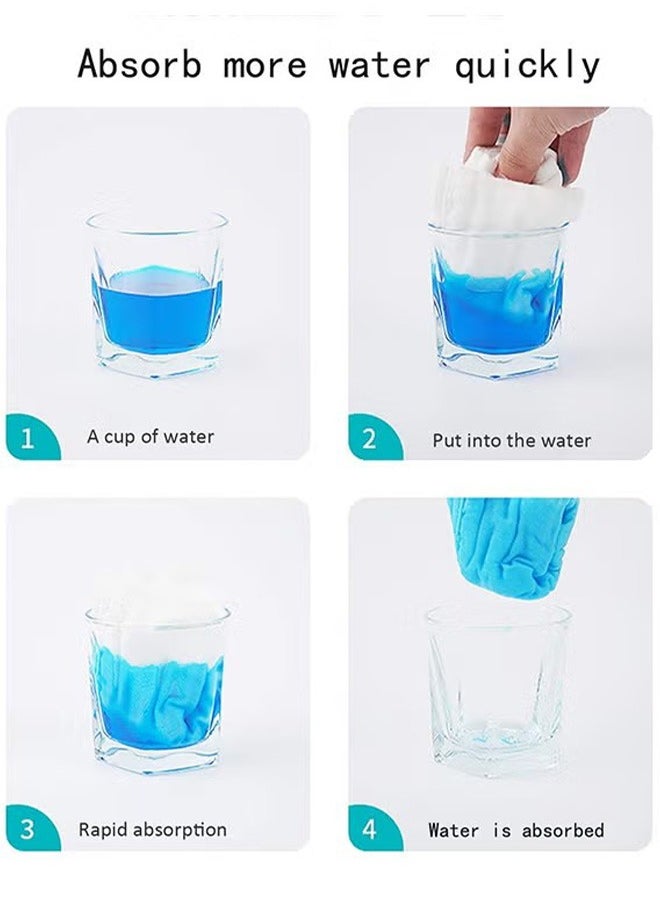 Absorb more water quickly

1 A cup of water

2 Put into the water

3 Rapid absorption

4 Water is absorbed