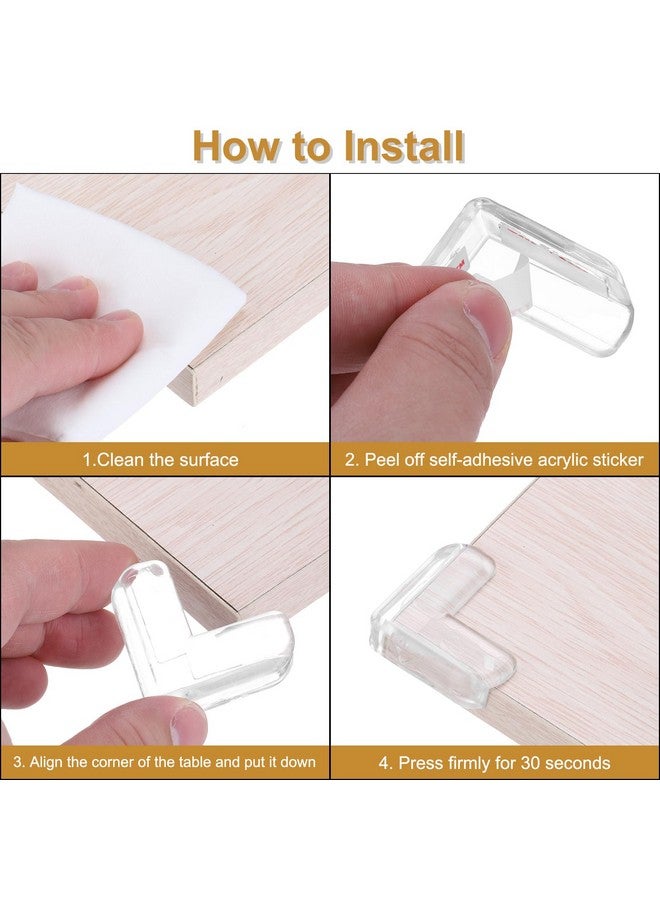 How to Install

1.Clean the surface

2. Peel off self-adhesive acrylic sticker

3. Align the corner of the table and put it down

4. Press firmly for 30 seconds