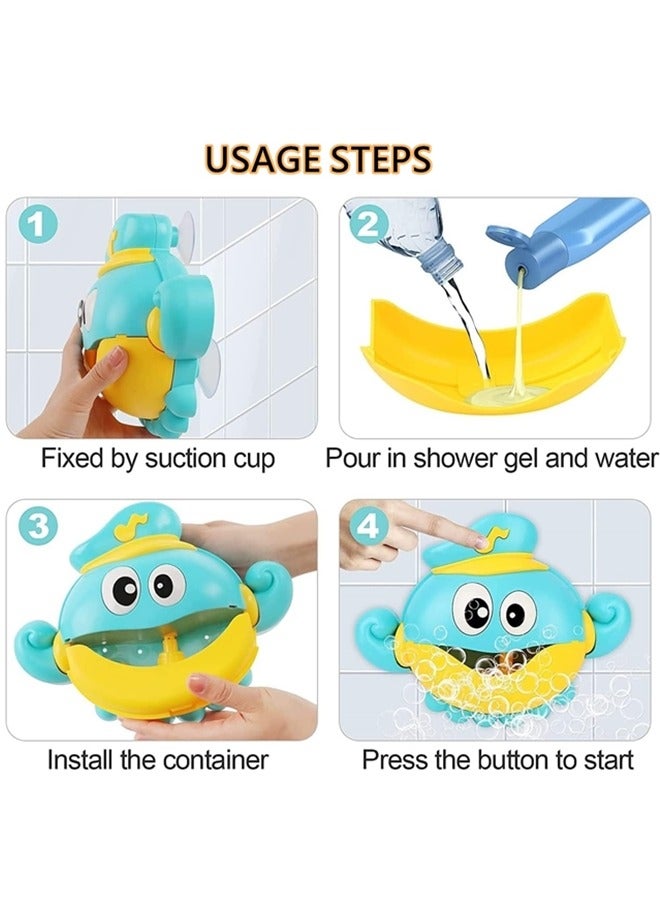 USAGE STEPS

1

Fixed by suction cup

2

Pour in shower gel and water

3

Install the container

4

Press the button to start