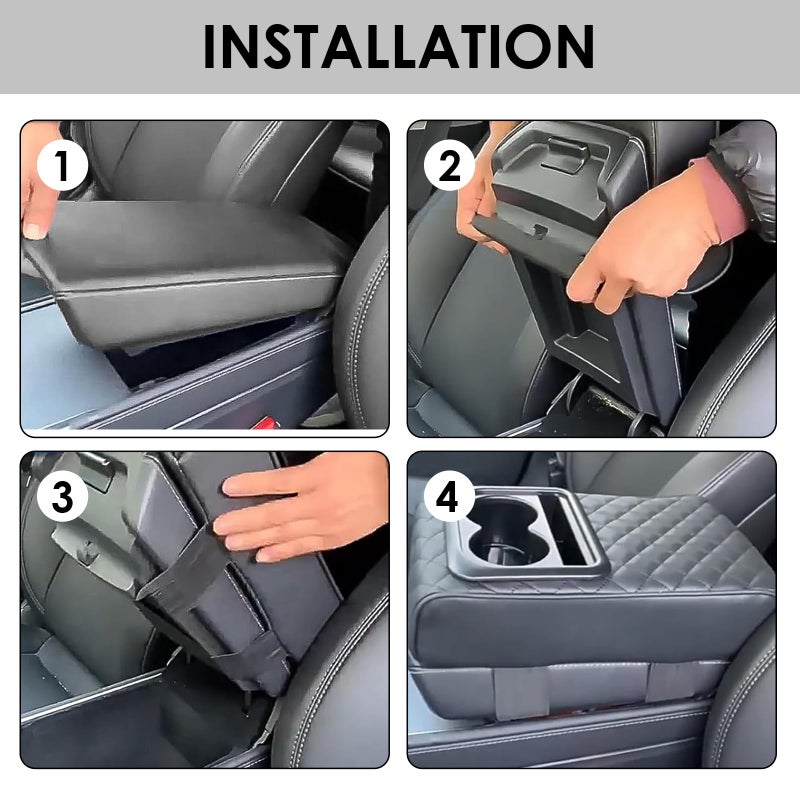 INSTALLATION

1

2

3

4