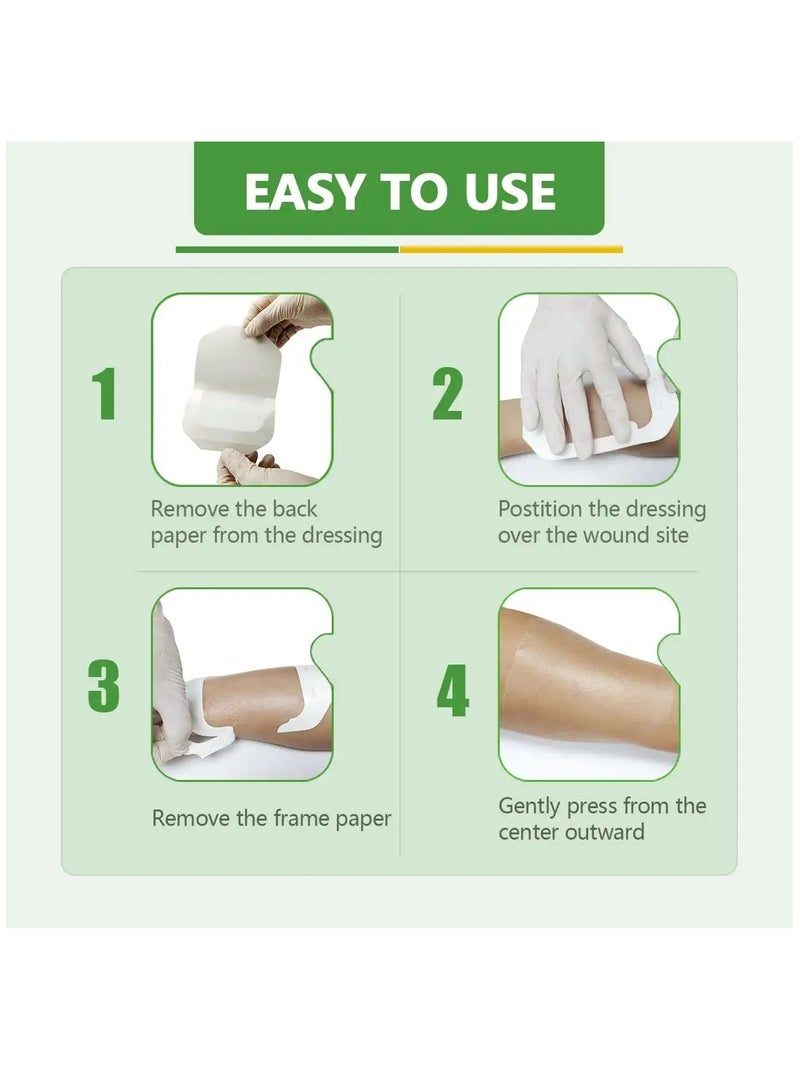 EASY TO USE

1

Remove the back paper from the dressing

2

Postition the dressing over the wound site

3

Remove the frame paper

4

Gently press from the center outward