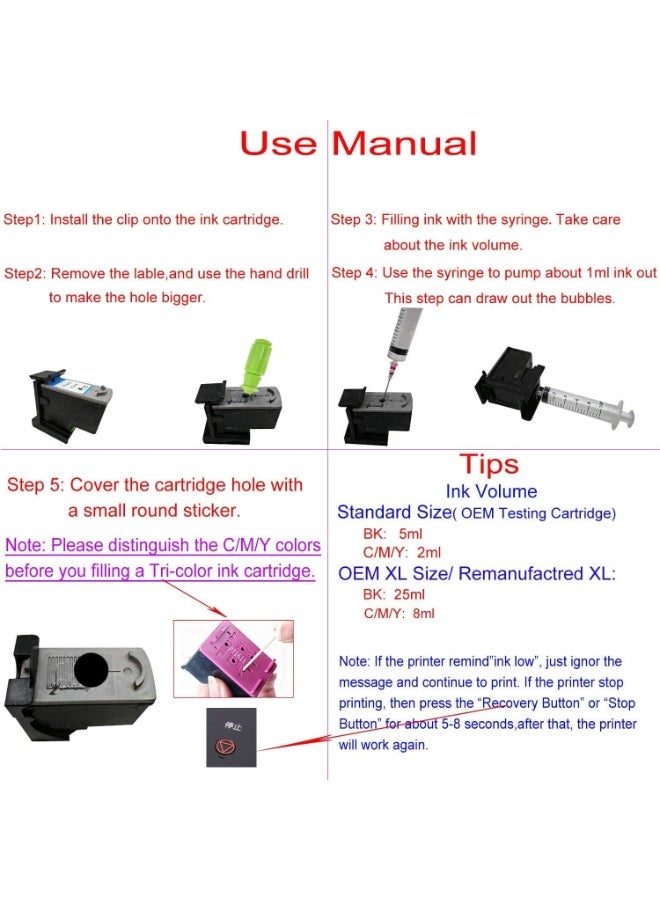 Use Manual

Step1: Install the clip onto the ink cartridge.

Step2: Remove the lable,and use the hand drill to make the hole bigger.

Step 3: Filling ink with the syringe. Take care about the ink volume.

Step 4: Use the syringe to pump about 1ml ink out This step can draw out the bubbles.

Step 5: Cover the cartridge hole with a small round sticker.

Note: Please distinguish the C/M/Y colors before you filling a Tri-color ink cartridge.

停止

Tips

Ink Volume

Standard Size( OEM Testing Cartridge)

BK: 5ml

C/M/Y: 2ml

OEM XL Size/ Remanufactred XL:

BK: 25ml

C/M/Y: 8ml

Note: If the printer remind"ink low", just ignor the message and continue to print. If the printer stop printing, then press the "Recovery Button" or "Stop Button" for about 5-8 seconds,after that, the printer will work again.