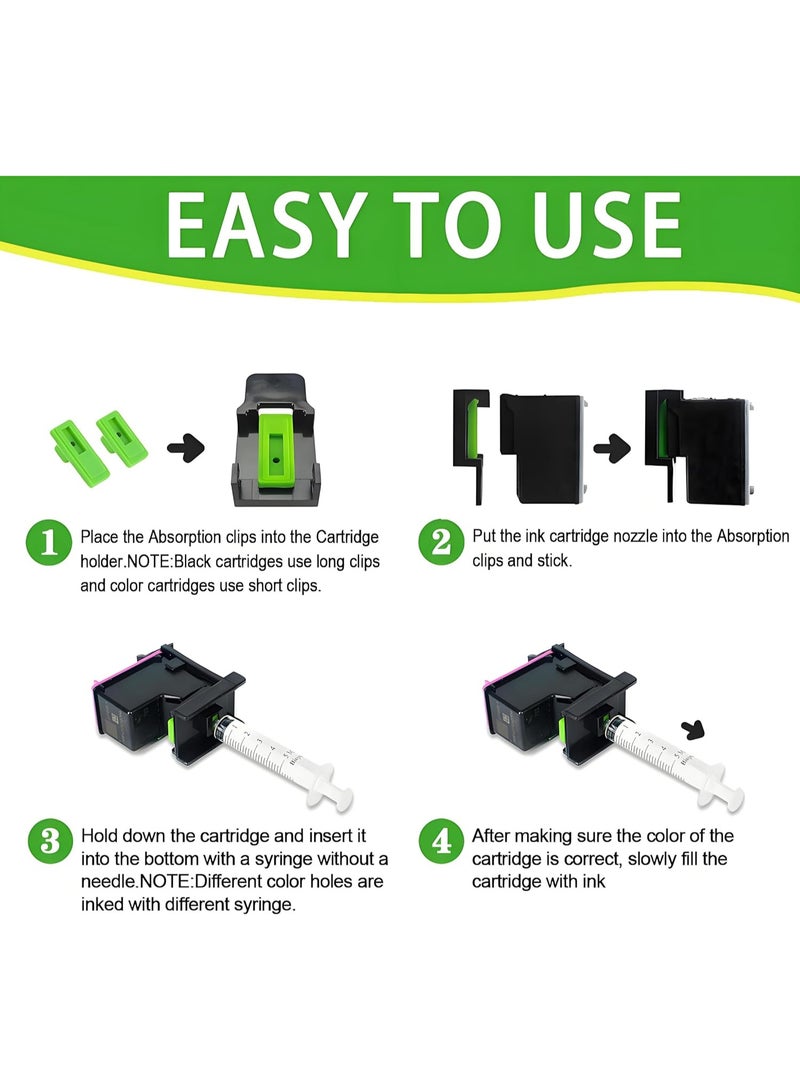 EASY TO USE

1 Place the Absorption clips into the Cartridge holder.NOTE:Black cartridges use long clips and color cartridges use short clips.

2 Put the ink cartridge nozzle into the Absorption clips and stick.

3 Hold down the cartridge and insert it into the bottom with a syringe without a needle.NOTE:Different color holes are inked with different syringe.

4 After making sure the color of the cartridge is correct, slowly fill the cartridge with ink