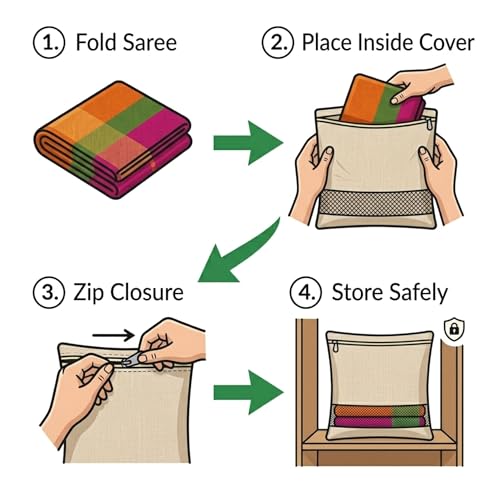 1. Fold Saree

2. Place Inside Cover

3. Zip Closure

4. Store Safely