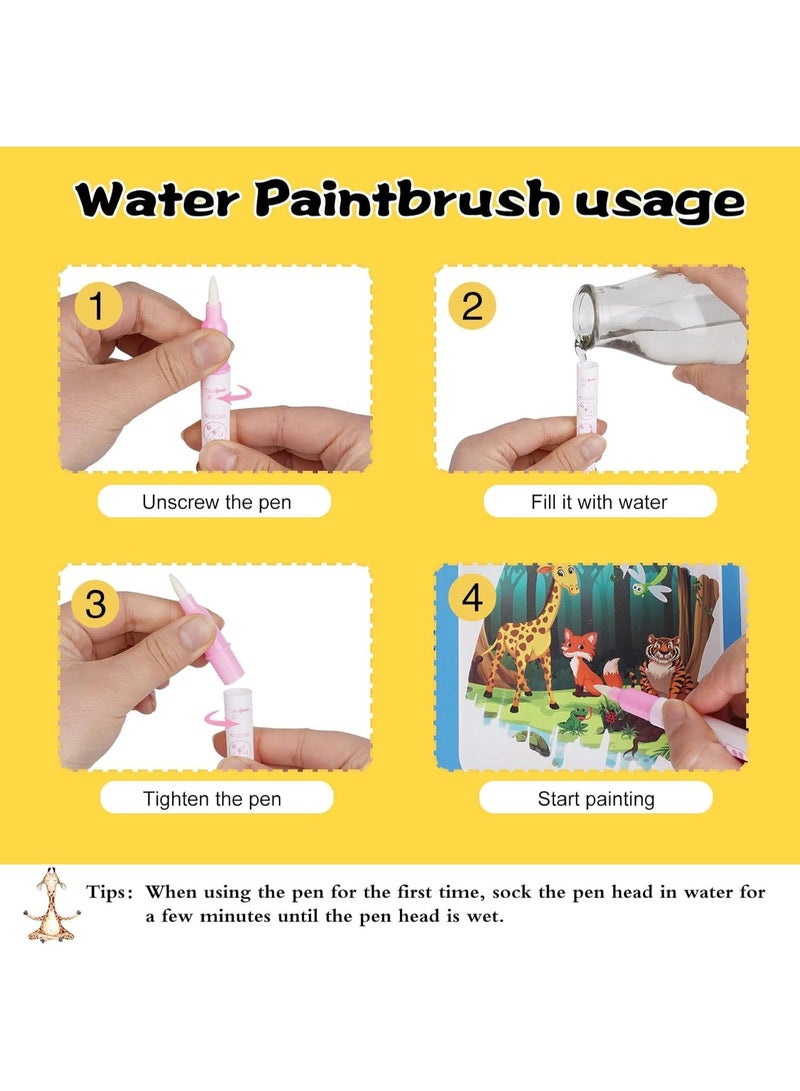 Water Paintbrush usage

1

Unscrew the pen

2

Fill it with water

3

Tighten the pen

4

Start painting

Tips: When using the pen for the first time, sock the pen head in water for a few minutes until the pen head is wet.