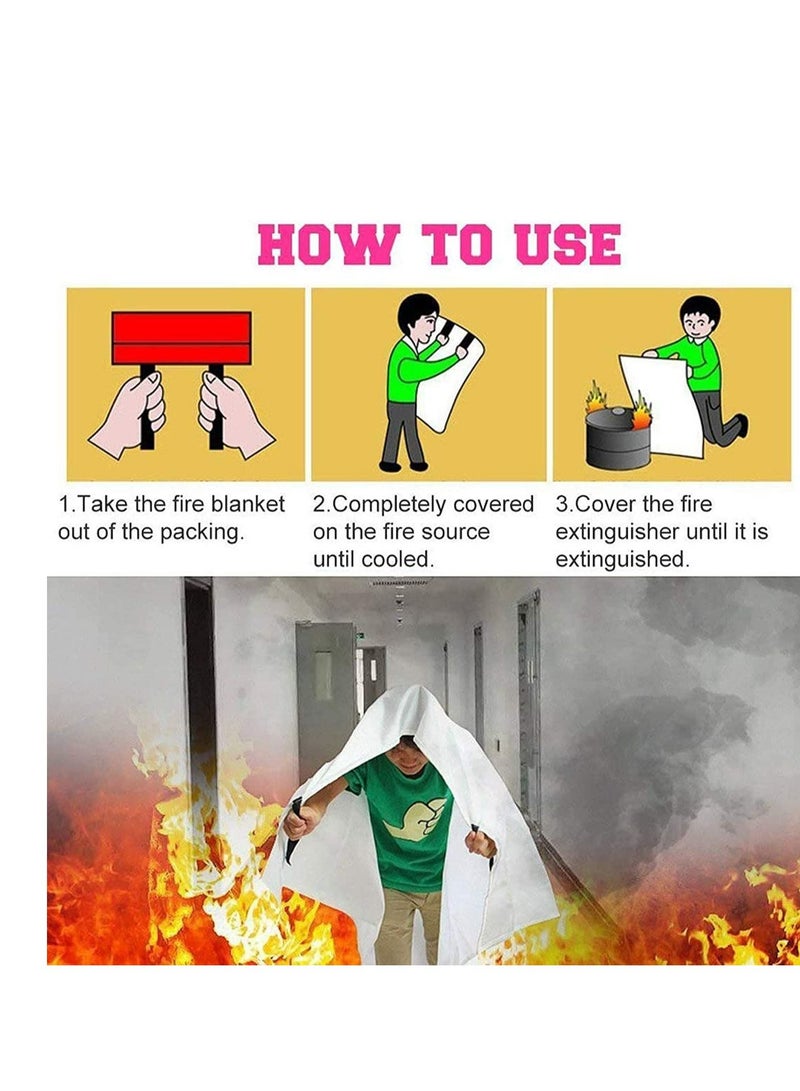 HOW TO USE

1.Take the fire blanket out of the packing.

2.Completely covered on the fire source until cooled.

3.Cover the fire extinguisher until it is extinguished.