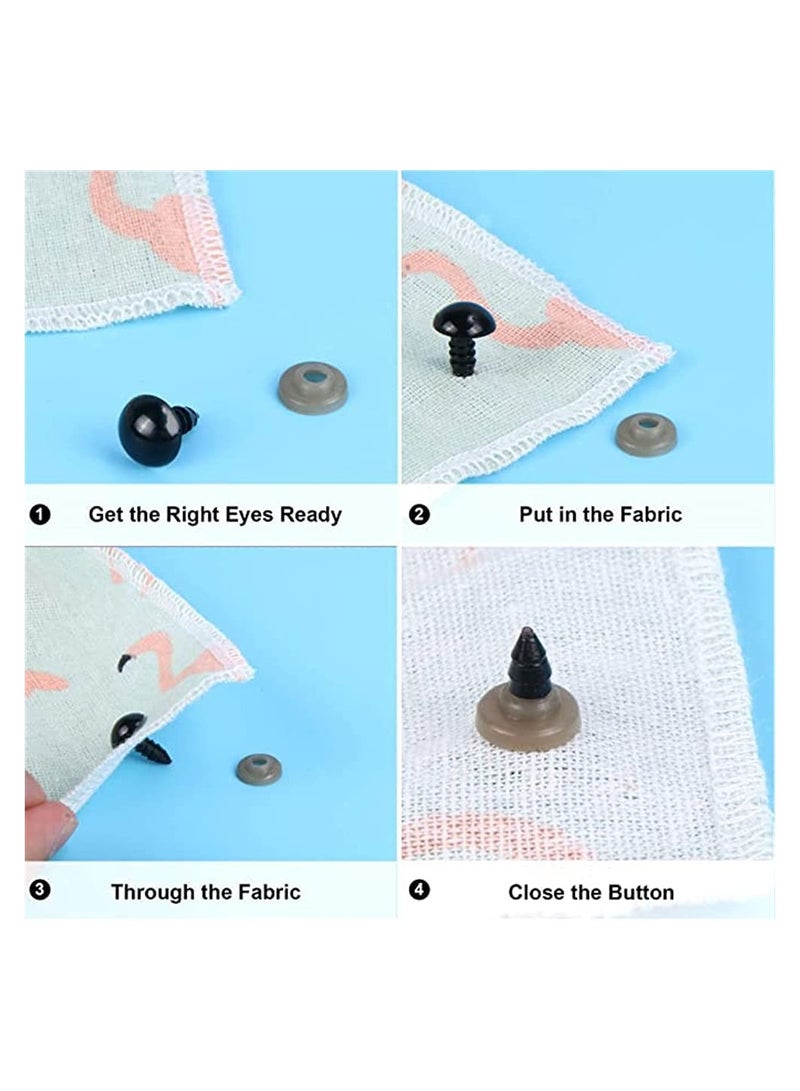 ❶ Get the Right Eyes Ready

❷ Put in the Fabric

❸ Through the Fabric

❹ Close the Button