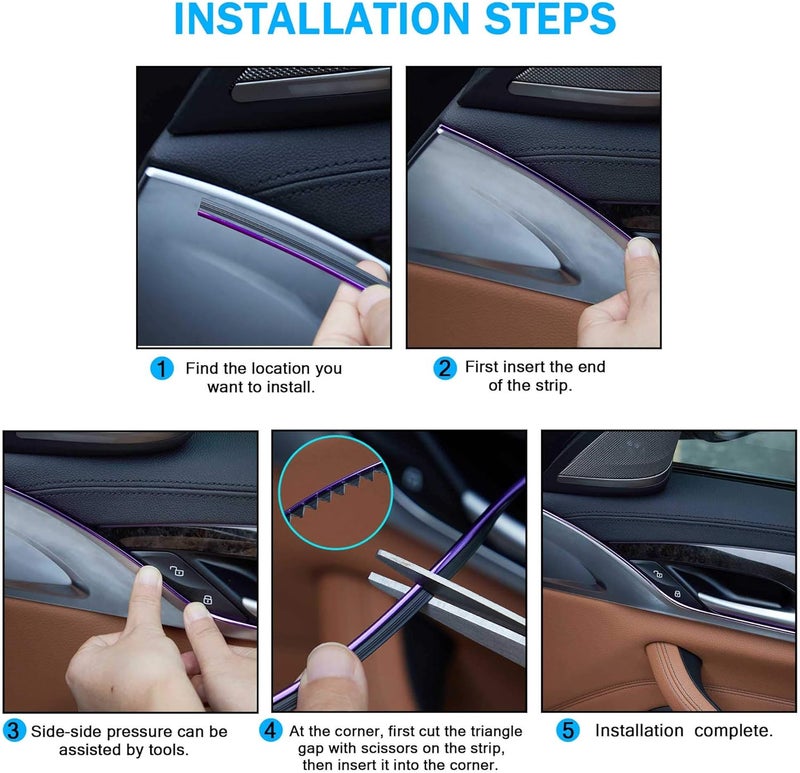 INSTALLATION STEPS

1 Find the location you want to install.

2 First insert the end of the strip.

3 Side-side pressure can be assisted by tools.

4 At the corner, first cut the triangle gap with scissors on the strip, then insert it into the corner.

5 Installation complete.