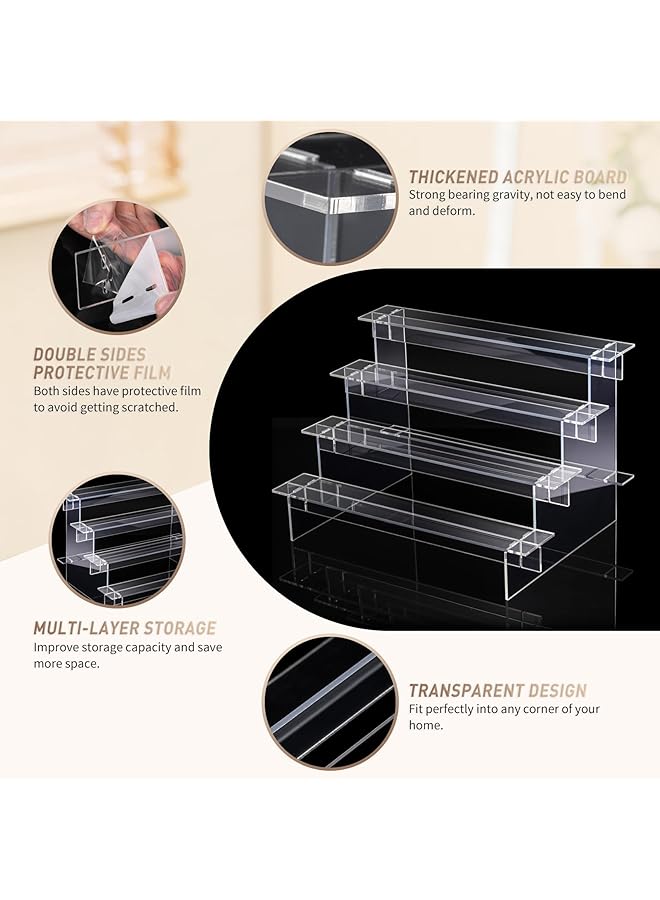 THICKENED ACRYLIC BOARD
Strong bearing gravity, not easy to bend and deform.

DOUBLE SIDES PROTECTIVE FILM
Both sides have protective film to avoid getting scratched.

MULTI-LAYER STORAGE
Improve storage capacity and save more space.

TRANSPARENT DESIGN
Fit perfectly into any corner of your home.