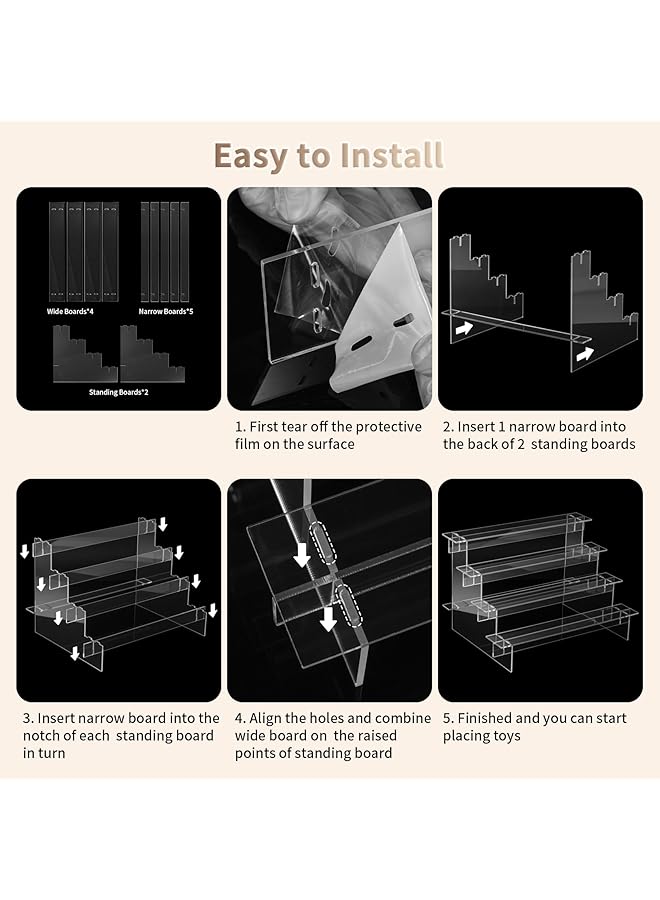 Easy to Install

Wide Boards*4

Narrow Boards*5

Standing Boards*2

1. First tear off the protective film on the surface

2. Insert 1 narrow board into the back of 2 standing boards

3. Insert narrow board into the notch of each standing board in turn

4. Align the holes and combine wide board on the raised points of standing board

5. Finished and you can start placing toys