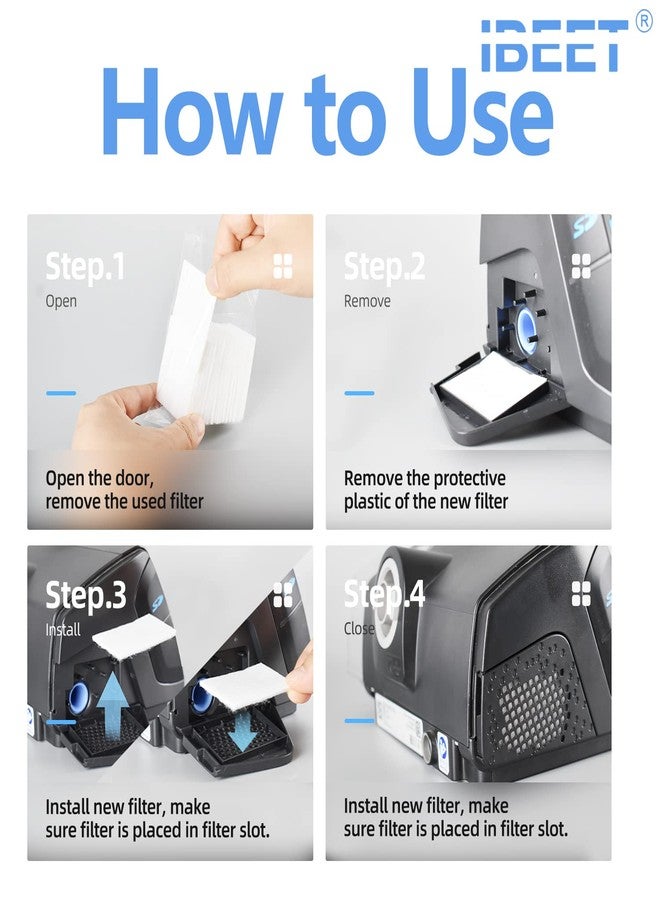 IBEET®

How to Use

Step.1
Open

Open the door, remove the used filter

Step.2
Remove

Remove the protective plastic of the new filter

Step.3
Install

Install new filter, make sure filter is placed in filter slot.

Step.4
Close

Install new filter, make sure filter is placed in filter slot.