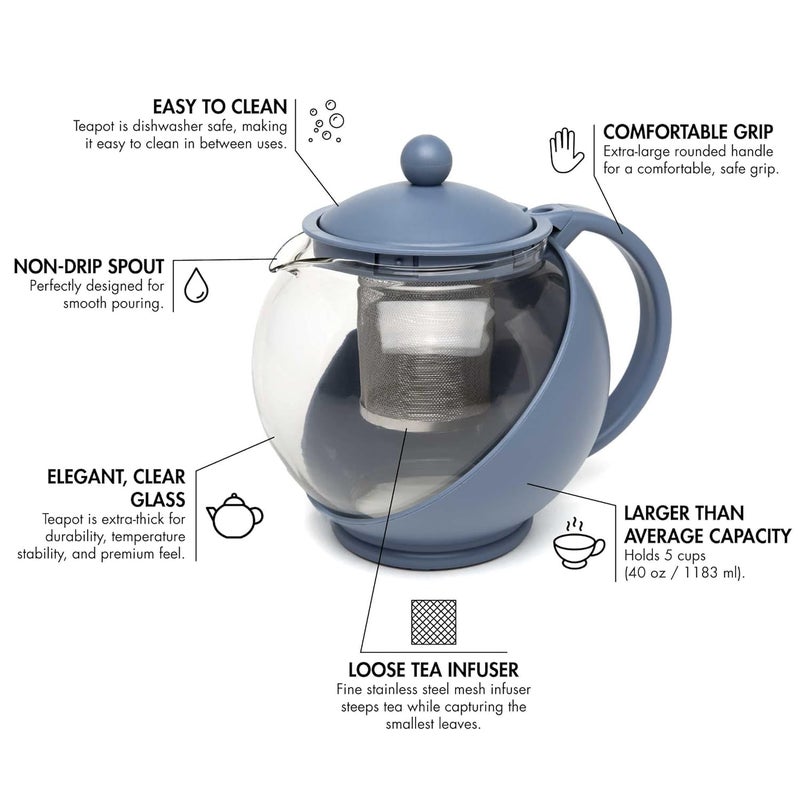 EASY TO CLEAN
Teapot is dishwasher safe, making it easy to clean in between uses.

COMFORTABLE GRIP
Extra-large rounded handle for a comfortable, safe grip.

NON-DRIP SPOUT
Perfectly designed for smooth pouring.

ELEGANT, CLEAR GLASS
Teapot is extra-thick for durability, temperature stability, and premium feel.

LARGER THAN AVERAGE CAPACITY
Holds 5 cups (40 oz / 1183 ml).

LOOSE TEA INFUSER
Fine stainless steel mesh infuser steeps tea while capturing the smallest leaves.