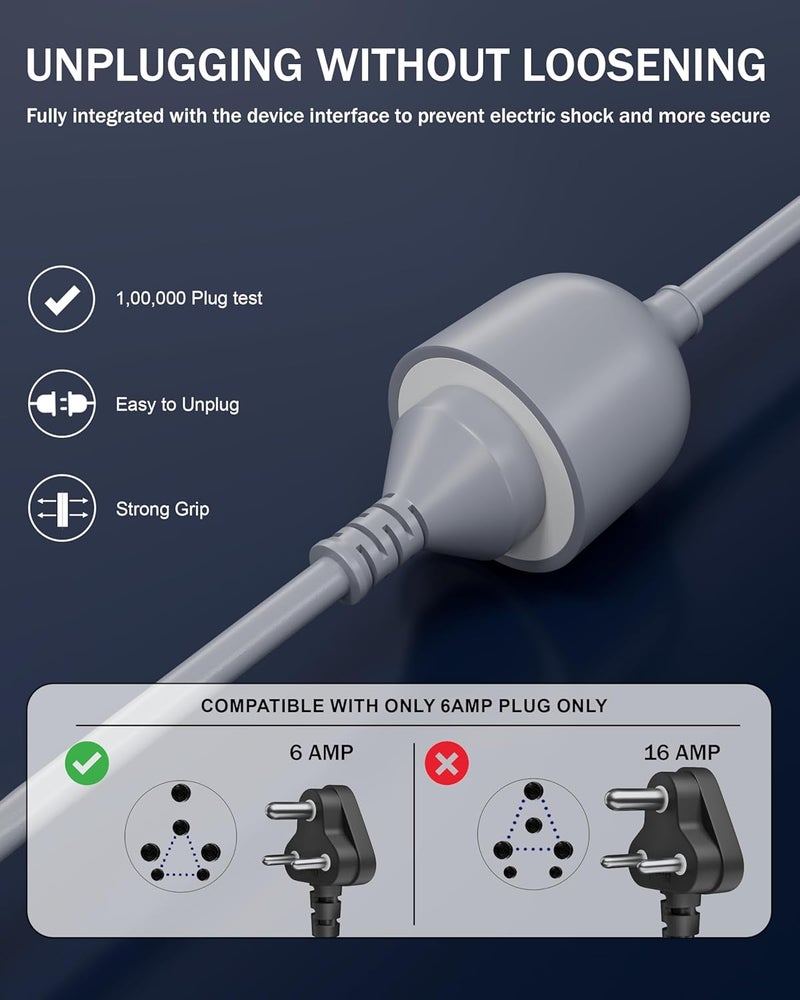 UNPLUGGING WITHOUT LOOSENING

Fully integrated with the device interface to prevent electric shock and more secure

1,00,000 Plug test

Easy to Unplug

Strong Grip

COMPATIBLE WITH ONLY 6AMP PLUG ONLY

6 AMP

16 AMP