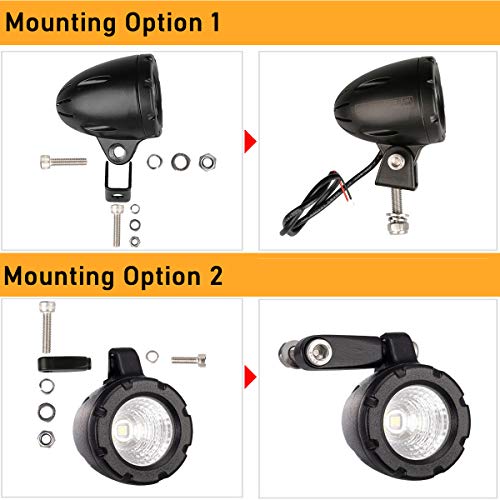 Mounting Option 1

Mounting Option 2