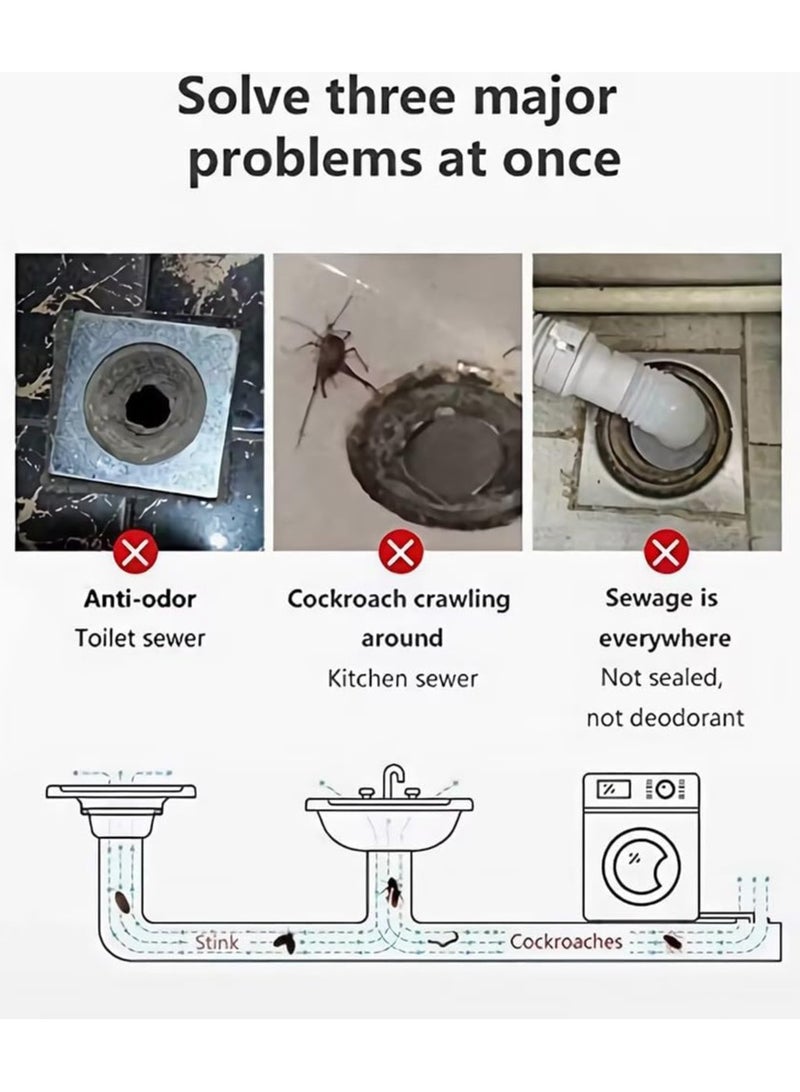 Solve three major problems at once

Anti-odor
Toilet sewer

Cockroach crawling around
Kitchen sewer

Sewage is everywhere
Not sealed, not deodorant

Stink
Cockroaches