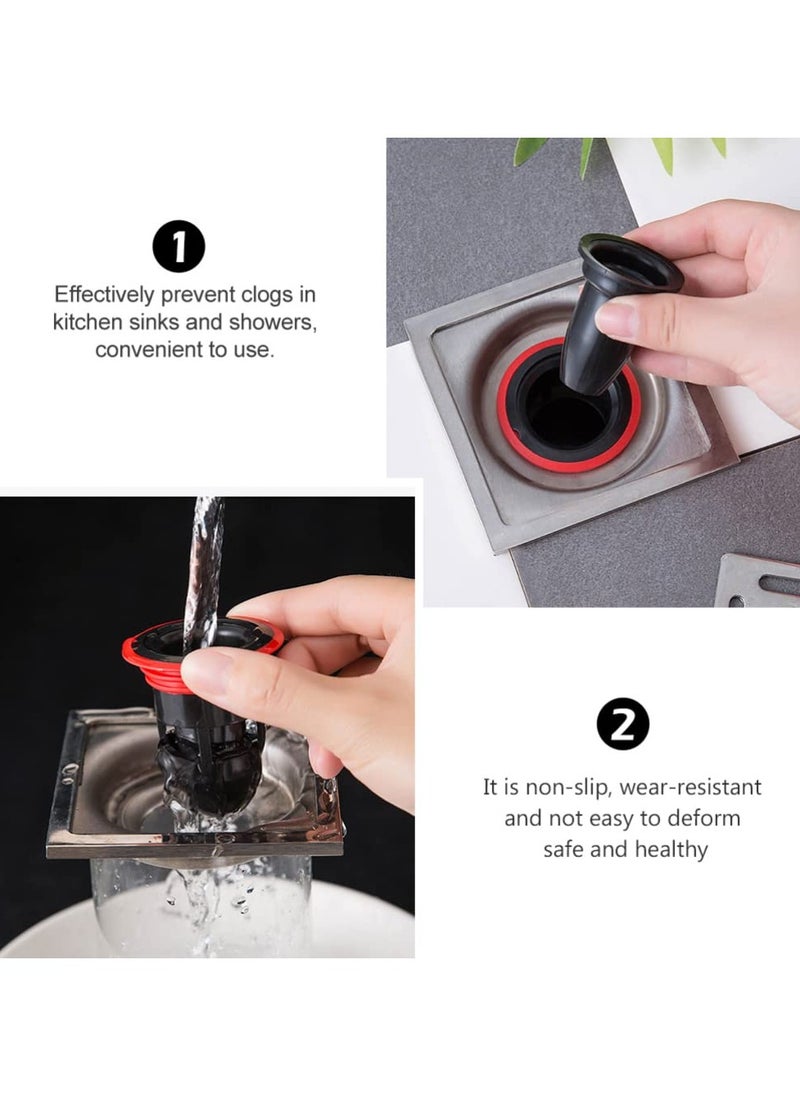 1

Effectively prevent clogs in kitchen sinks and showers, convenient to use.

2

It is non-slip, wear-resistant and not easy to deform safe and healthy