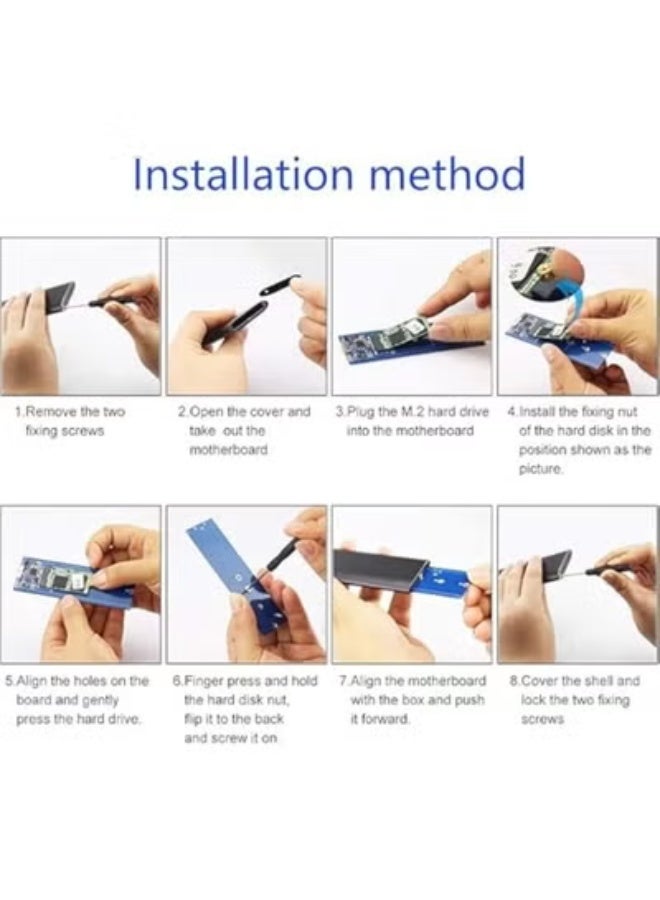 Installation method

1.Remove the two fixing screws

2.Open the cover and take out the motherboard

3.Plug the M.2 hard drive into the motherboard

4.Install the fixing nut of the hard disk in the position shown as the picture.

5.Align the holes on the board and gently press the hard drive.

6.Finger press and hold the hard disk nut, flip it to the back and screw it on

7.Align the motherboard with the box and push it forward.

8.Cover the shell and lock the two fixing screws