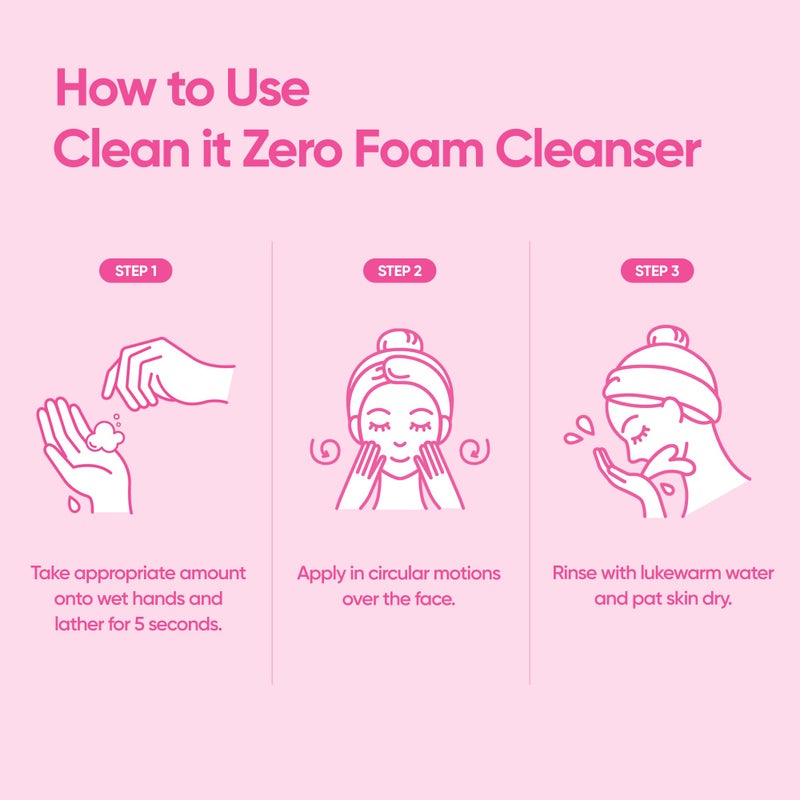 How to Use
Clean it Zero Foam Cleanser

STEP 1

Take appropriate amount onto wet hands and lather for 5 seconds.

STEP 2

Apply in circular motions over the face.

STEP 3

Rinse with lukewarm water and pat skin dry.