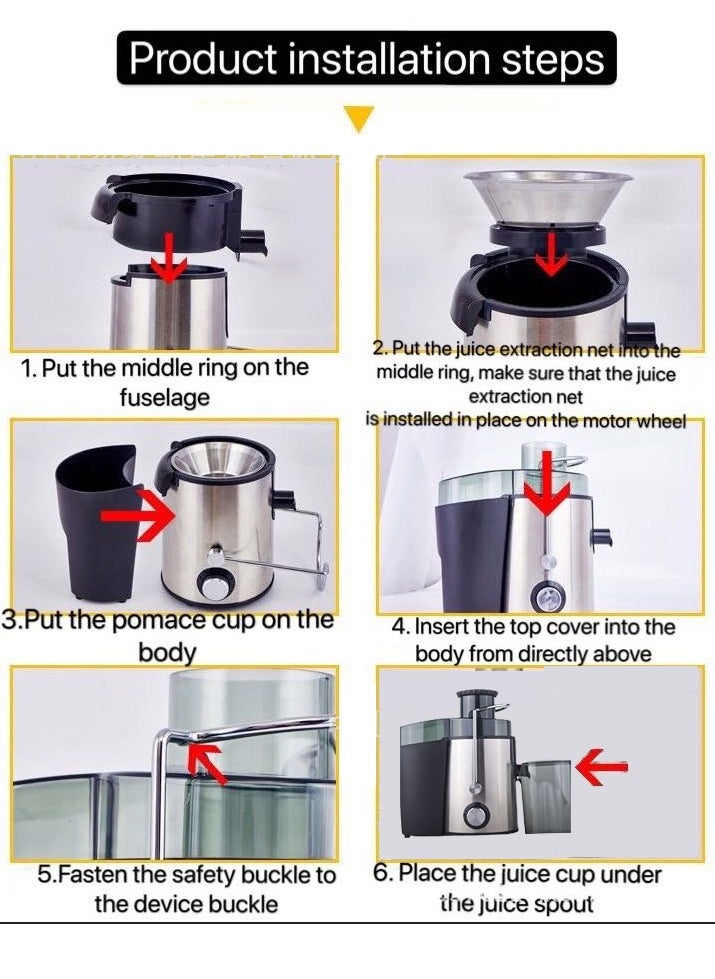 Product installation steps

1. Put the middle ring on the fuselage

2. Put the juice extraction net into the middle ring, make sure that the juice extraction net is installed in place on the motor wheel

3.Put the pomace cup on the body

4. Insert the top cover into the body from directly above

5.Fasten the safety buckle to the device buckle

6. Place the juice cup under the juice spout