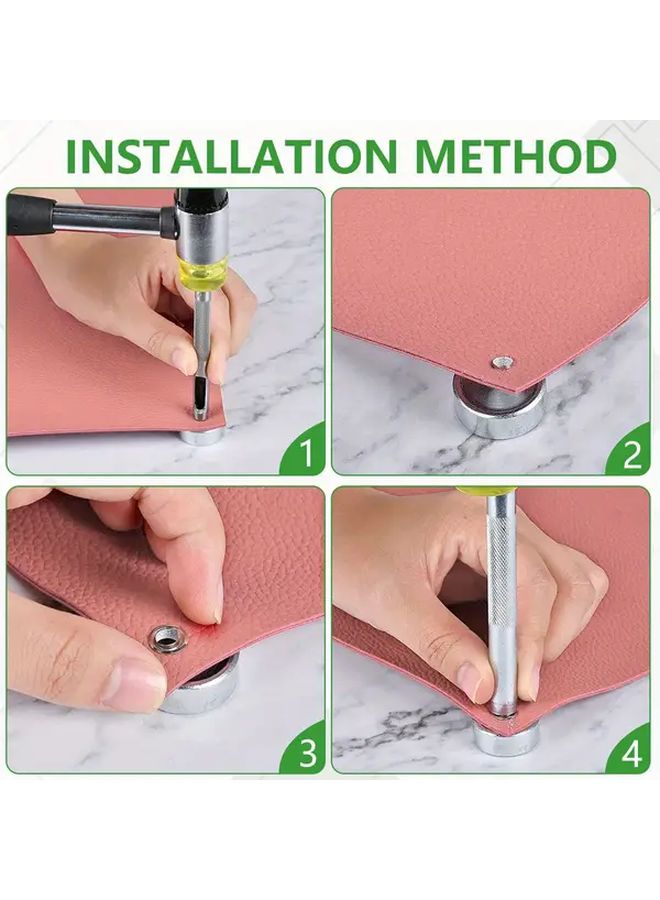 INSTALLATION METHOD

1

2

3

4