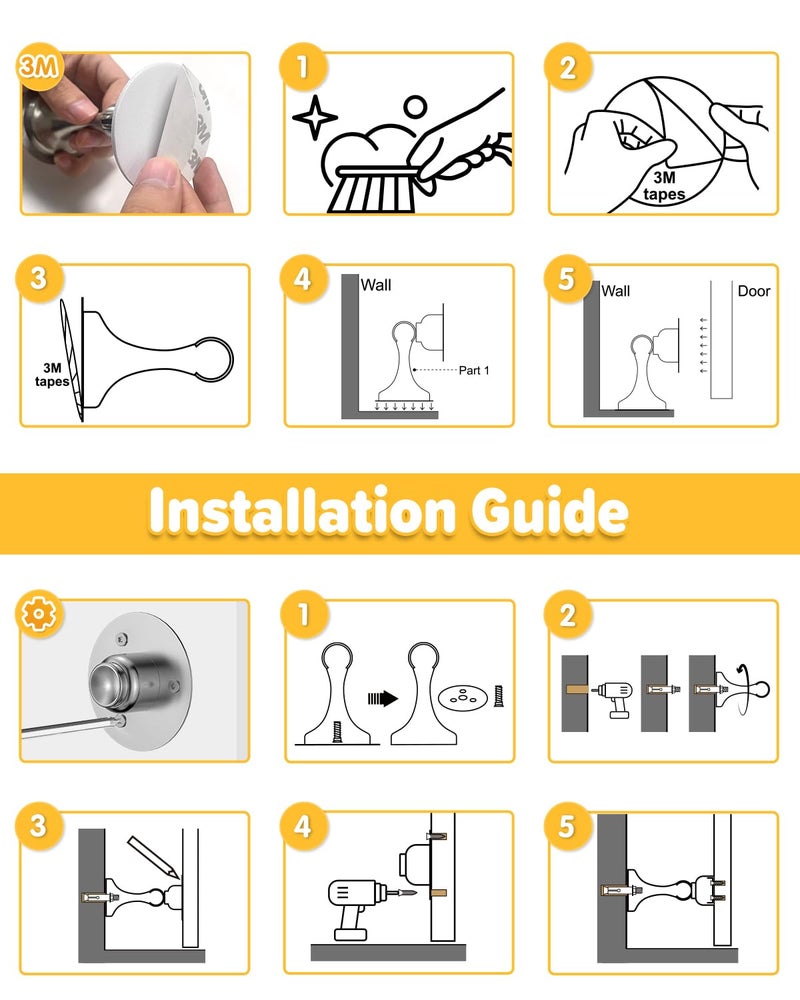 3M

1

2

3M tapes

3

3M tapes

4

Wall

Part 1

5

Wall

Door

Installation Guide

1

2

3

4

5