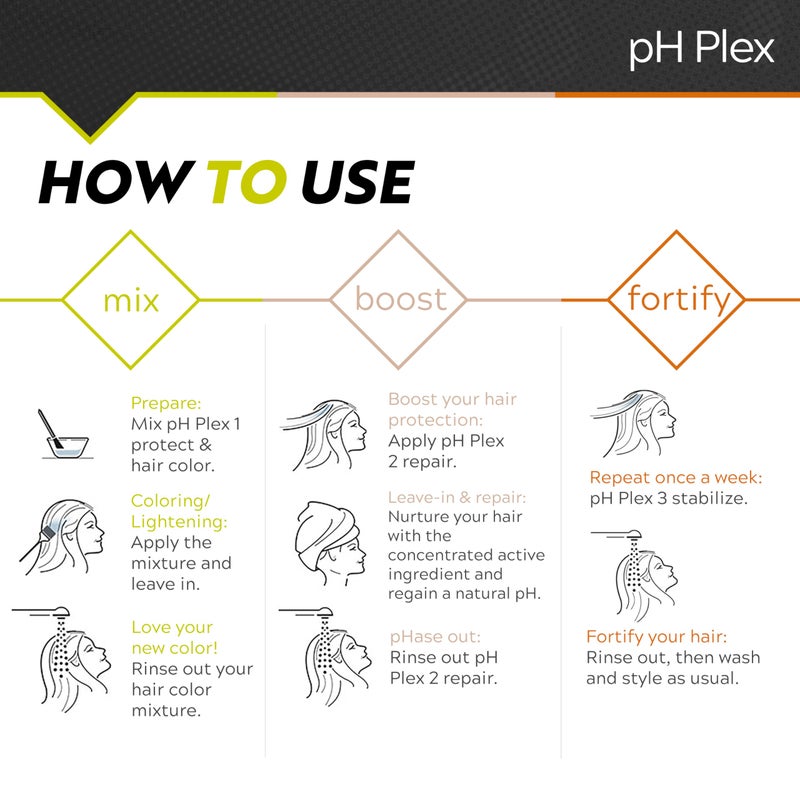 pH Plex

HOW TO USE

mix

Prepare:
Mix pH Plex 1 protect & hair color.

Coloring/ Lightening:
Apply the mixture and leave in.

Love your new color!
Rinse out your hair color mixture.

boost

Boost your hair protection:
Apply pH Plex 2 repair.

Leave-in & repair:
Nurture your hair with the concentrated active ingredient and regain a natural pH.

pHase out:
Rinse out pH Plex 2 repair.

fortify

Repeat once a week:
pH Plex 3 stabilize.

Fortify your hair:
Rinse out, then wash and style as usual.