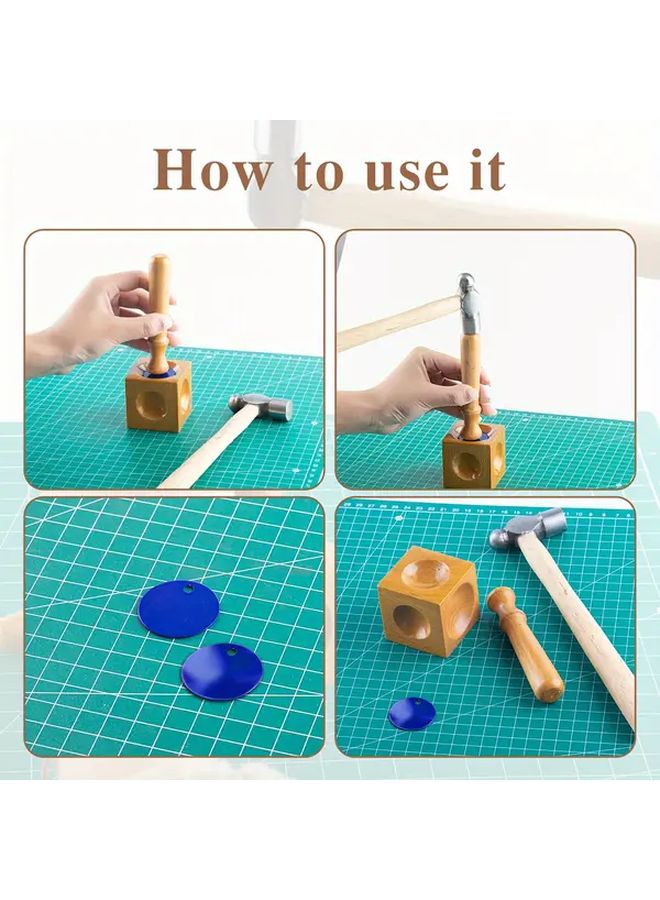 How to use it