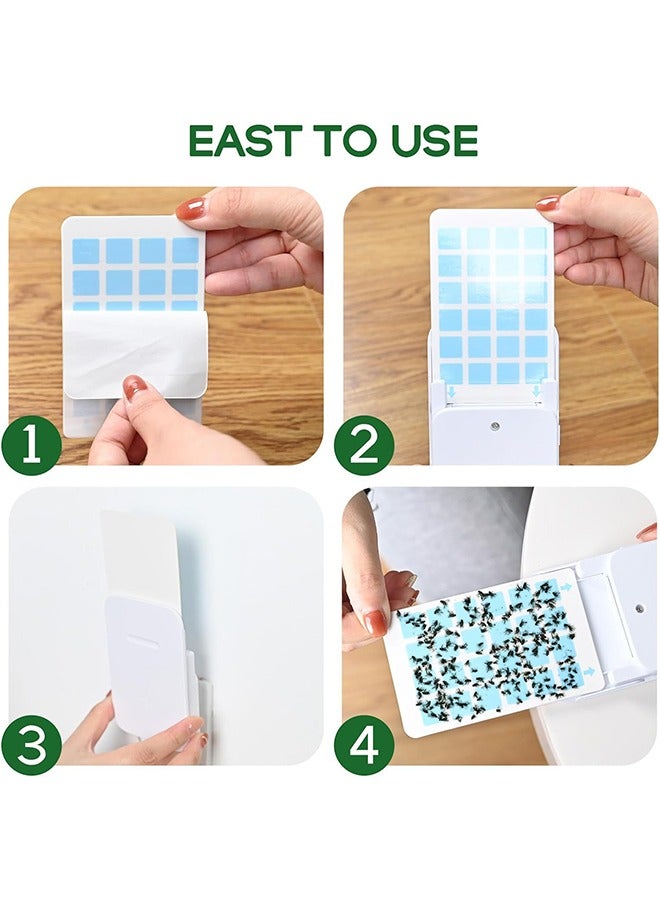 EAST TO USE

1

2

3

4