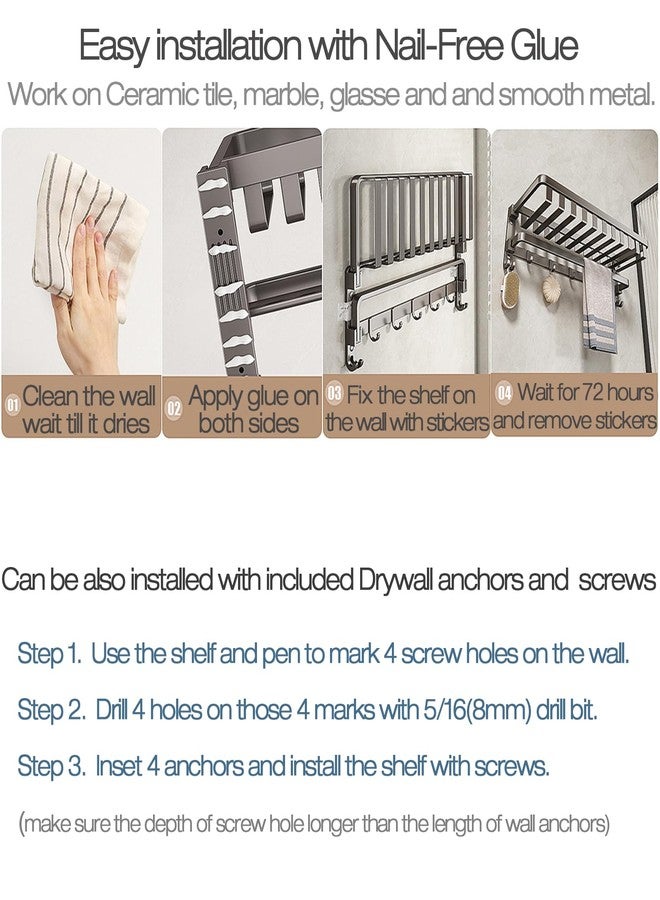 Easy installation with Nail-Free Glue

Work on Ceramic tile, marble, glasse and and smooth metal.

01 Clean the wall wait till it dries

02 Apply glue on both sides

03 Fix the shelf on the wall with stickers

04 Wait for 72 hours and remove stickers

Can be also installed with included Drywall anchors and screws

Step 1. Use the shelf and pen to mark 4 screw holes on the wall.

Step 2. Drill 4 holes on those 4 marks with 5/16(8mm) drill bit.

Step 3. Inset 4 anchors and install the shelf with screws.

(make sure the depth of screw hole longer than the length of wall anchors)