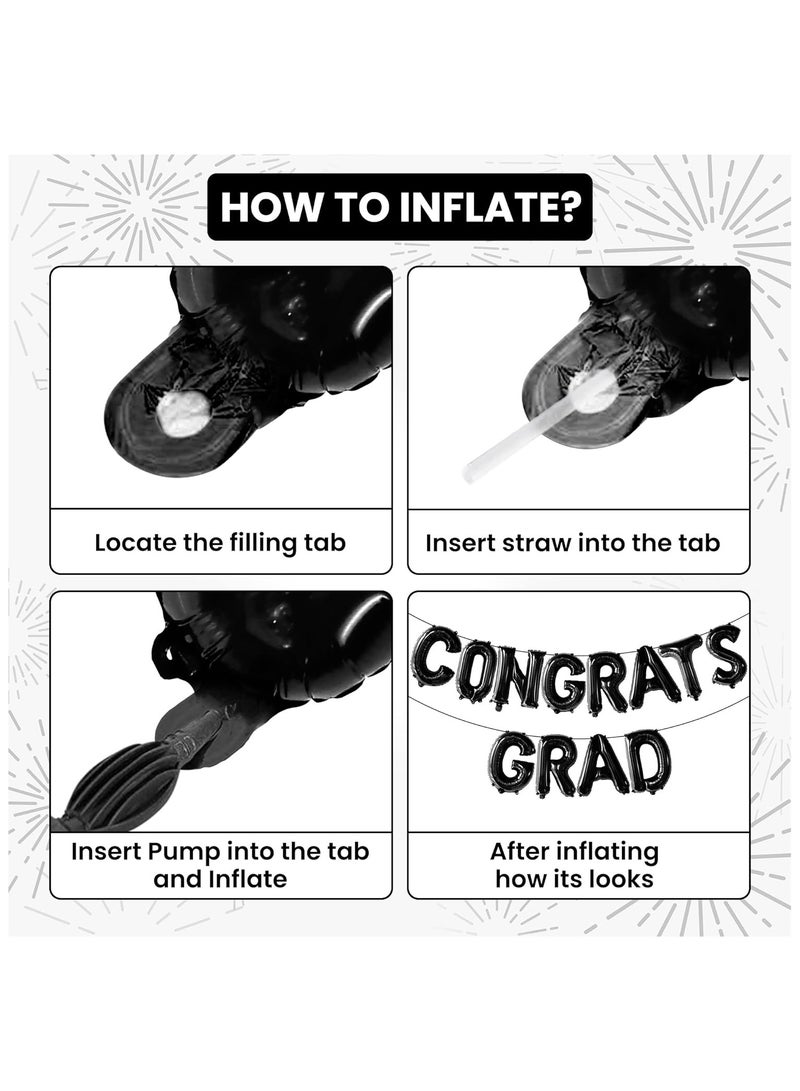 HOW TO INFLATE?

Locate the filling tab

Insert straw into the tab

Insert Pump into the tab and Inflate

CONGRATS GRAD

After inflating how its looks