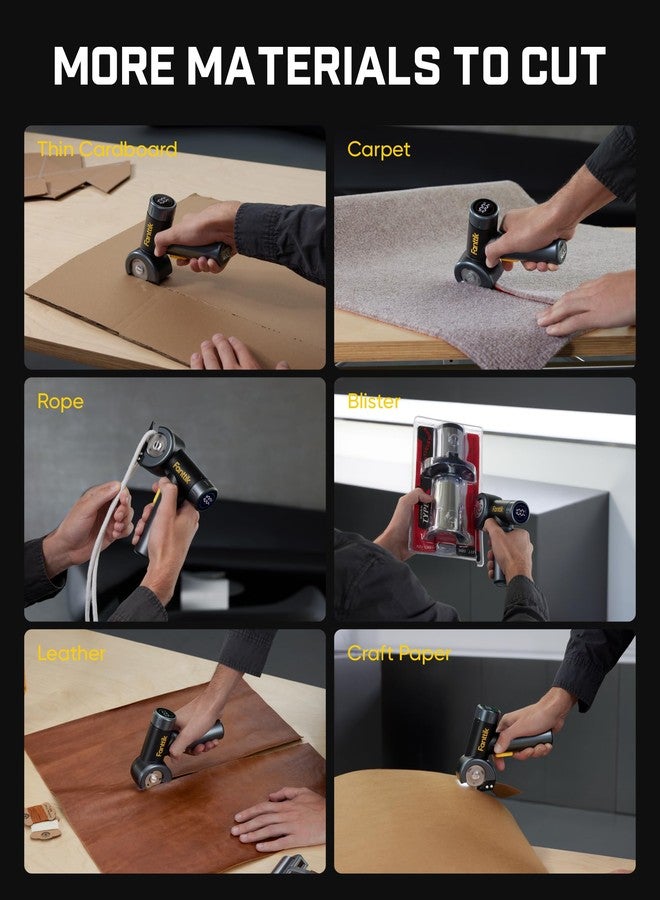 MORE MATERIALS TO CUT

Thin Cardboard

Fanttik

Carpet

Fanttik

Rope

Fanttik

Blister

Fanttik

Leather

Fanttik

Craft Paper

Fanttik