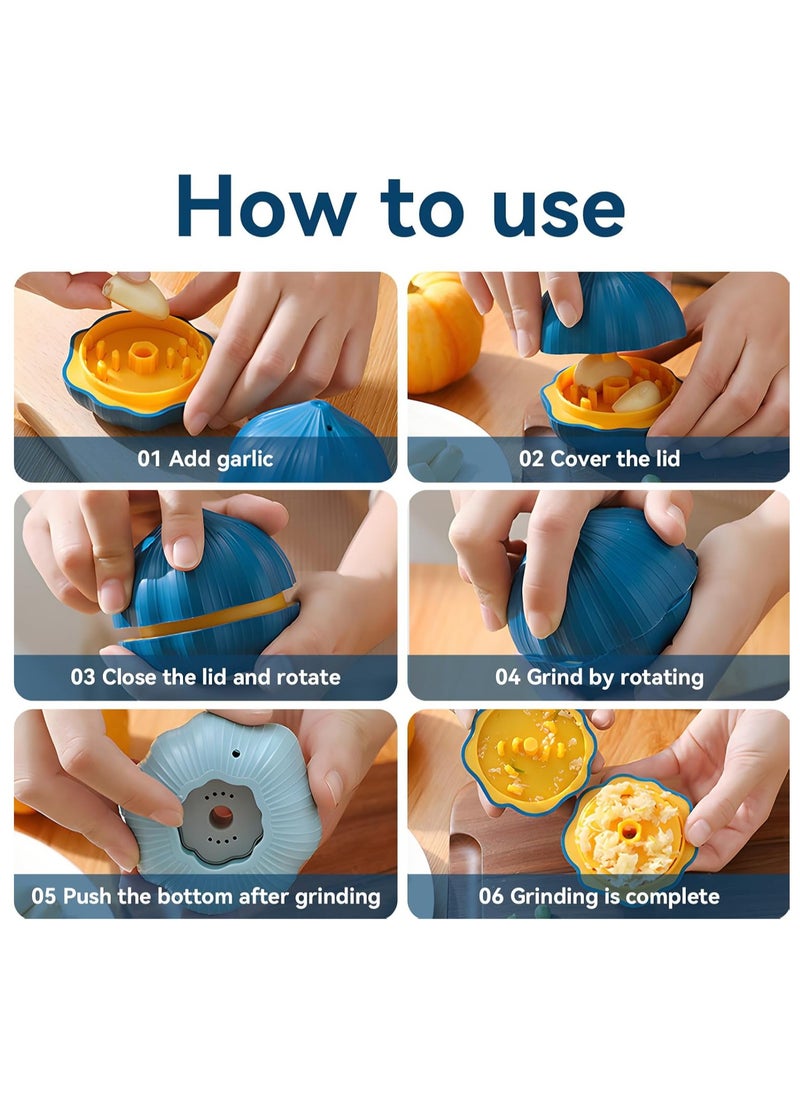 How to use

01 Add garlic

02 Cover the lid

03 Close the lid and rotate

04 Grind by rotating

05 Push the bottom after grinding

06 Grinding is complete