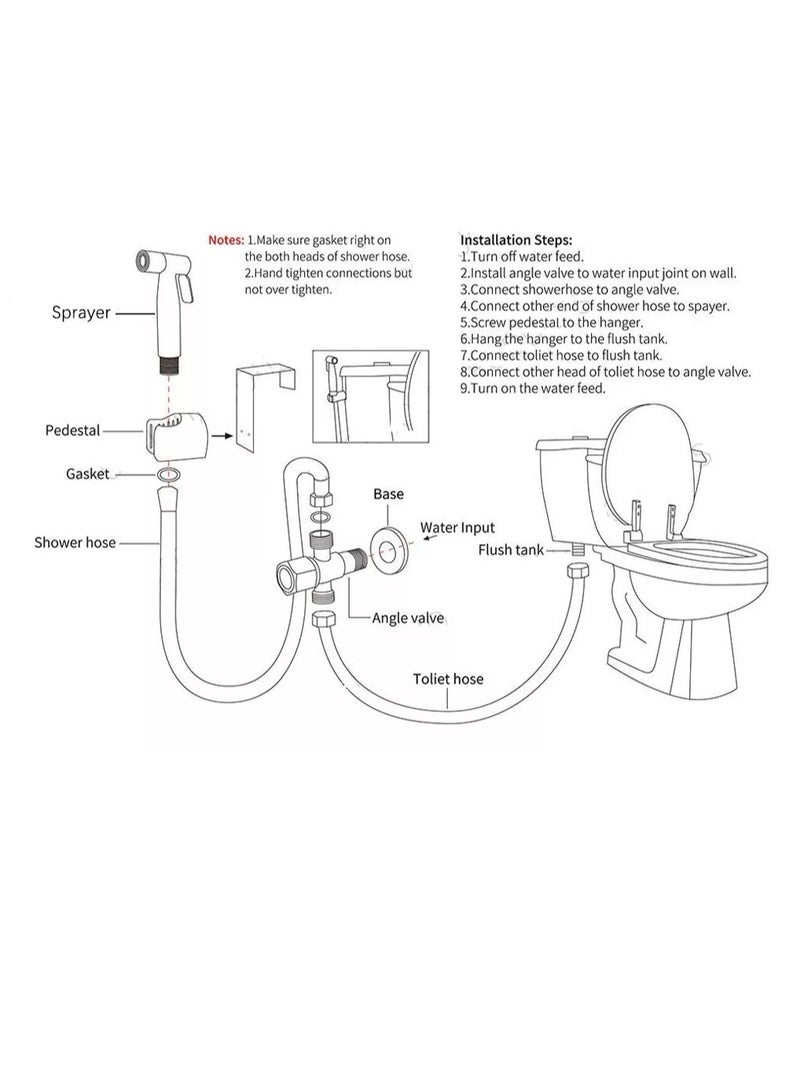 Notes: 1.Make sure gasket right on the both heads of shower hose.
2.Hand tighten connections but not over tighten.

Installation Steps:
1.Turn off water feed.
2.Install angle valve to water input joint on wall.
3.Connect showerhose to angle valve.
4.Connect other end of shower hose to spayer.
5.Screw pedestal to the hanger.
6.Hang the hanger to the flush tank.
7.Connect toliet hose to flush tank.
8.Connect other head of toliet hose to angle valve.
9.Turn on the water feed.

Sprayer
Pedestal
Gasket
Shower hose
Base
Water Input
Flush tank
Angle valve
Toliet hose